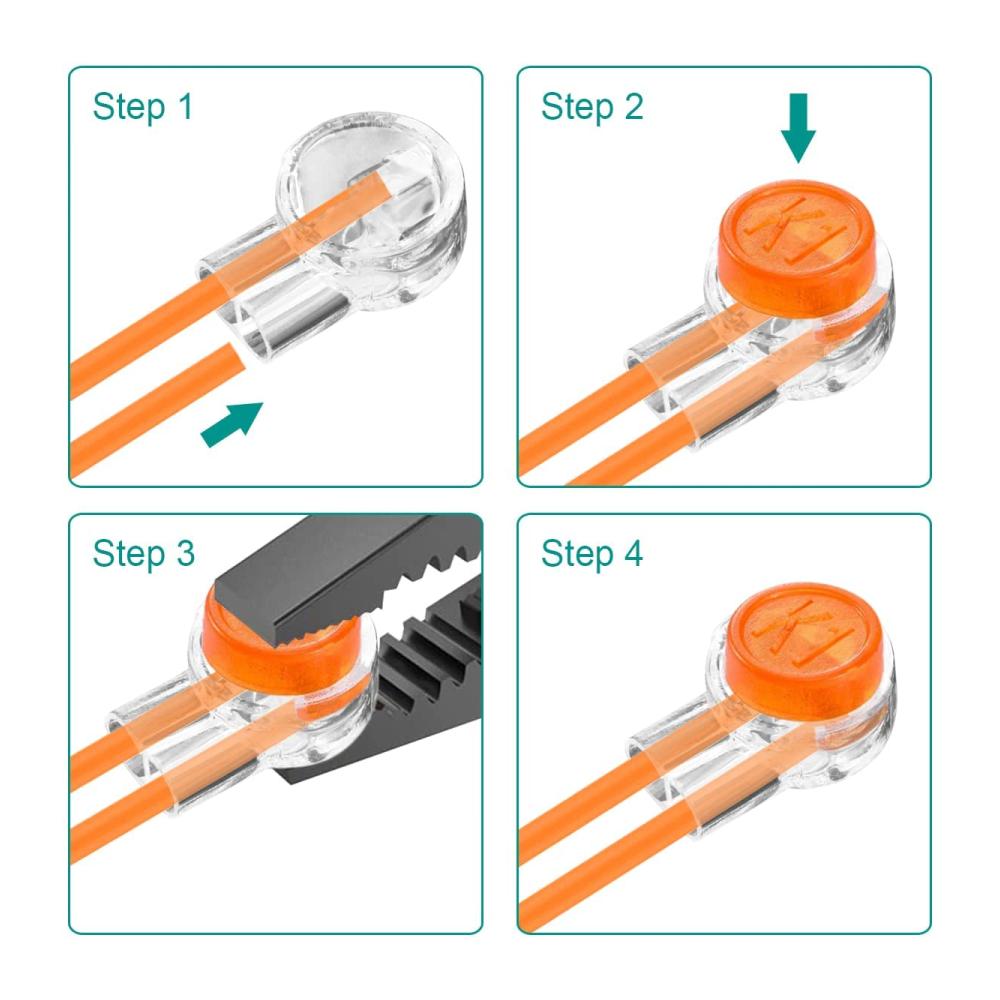 Step 1

Step 2

Step 3

Step 4