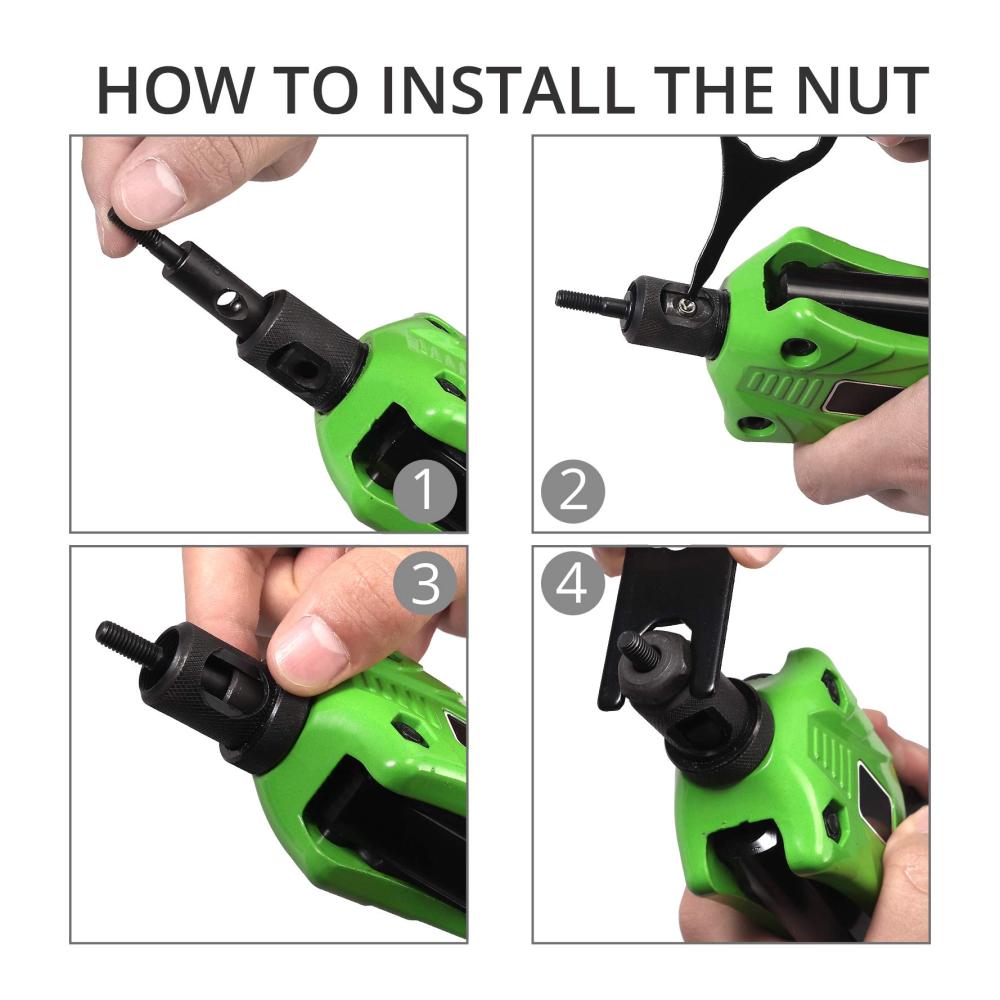 HOW TO INSTALL THE NUT

1

2

3

4