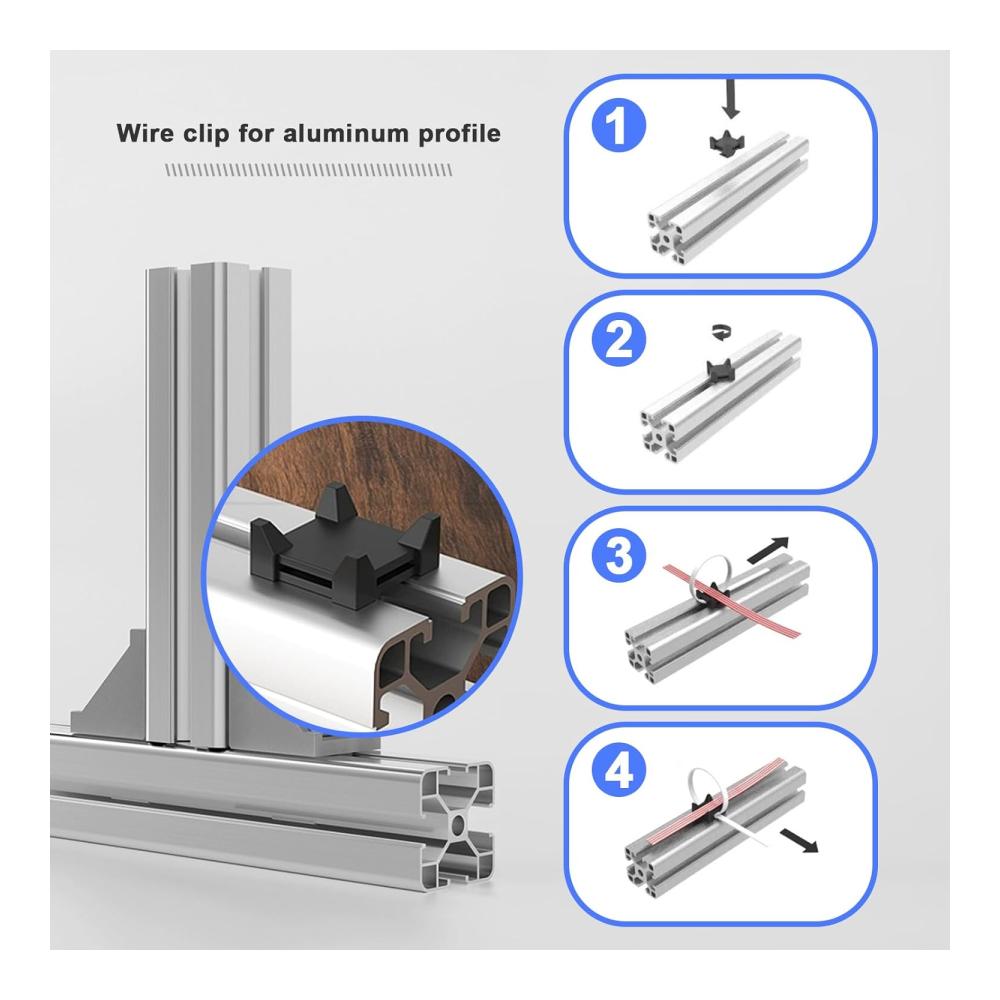 Wire clip for aluminum profile

1

2

3

4