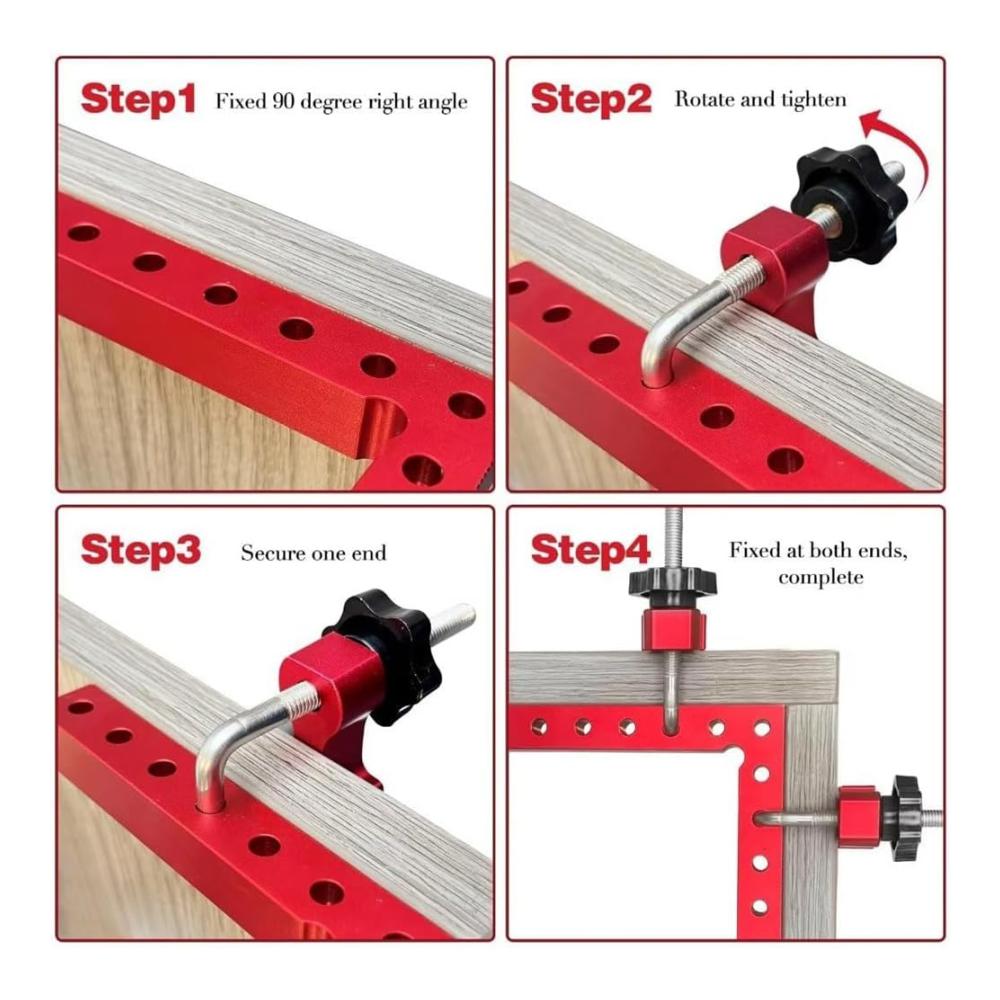 Step1 Fixed 90 degree right angle

Step2 Rotate and tighten

Step3 Secure one end

Step4 Fixed at both ends, complete