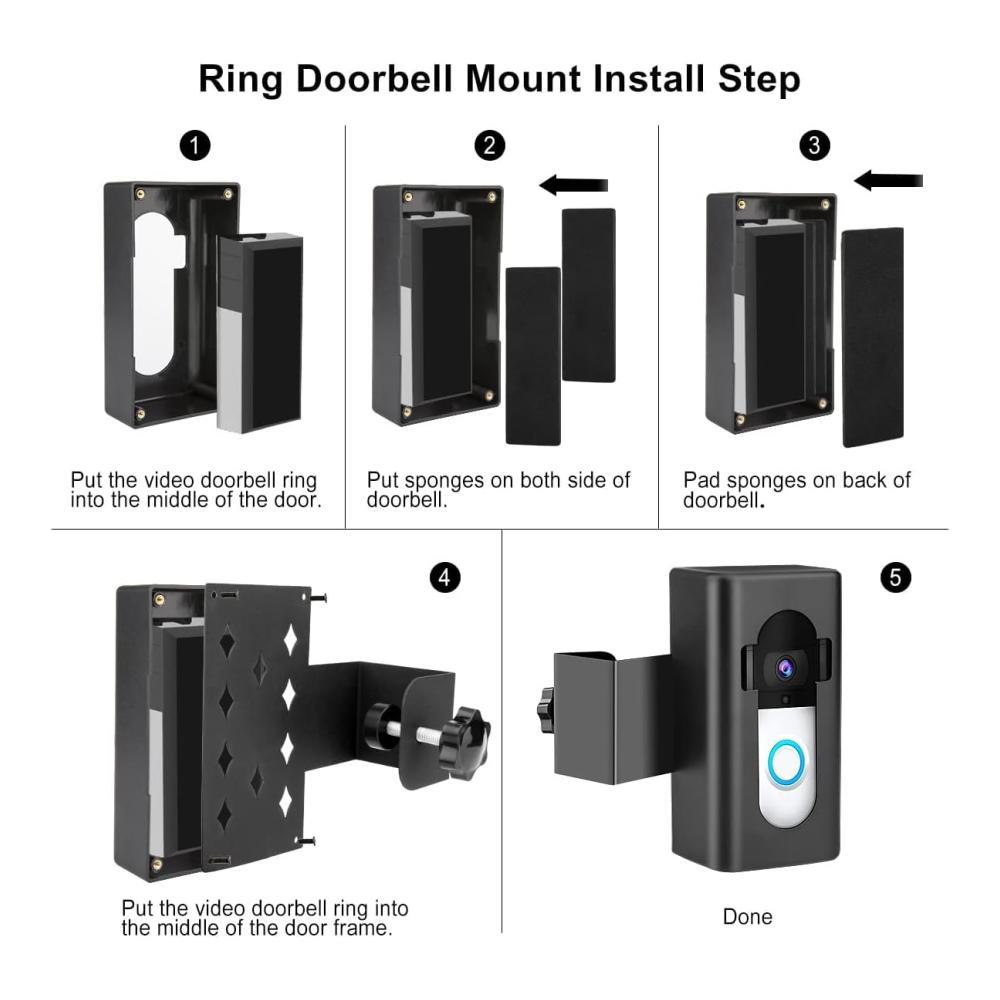 Ring Doorbell Mount Install Step

1

Put the video doorbell ring into the middle of the door.

2

Put sponges on both side of doorbell.

3

Pad sponges on back of doorbell.

4

Put the video doorbell ring into the middle of the door frame.

5

Done