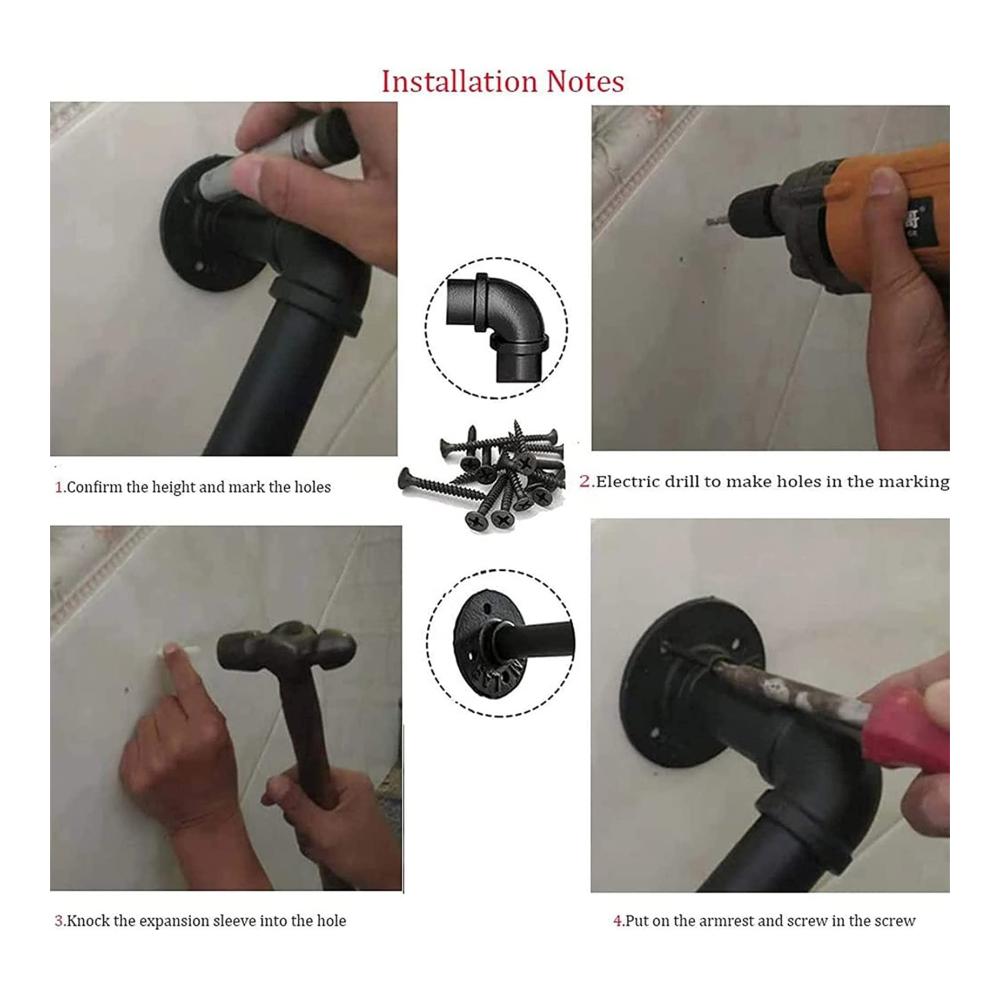 Installation Notes

1.Confirm the height and mark the holes

2.Electric drill to make holes in the marking

3.Knock the expansion sleeve into the hole

4.Put on the armrest and screw in the screw