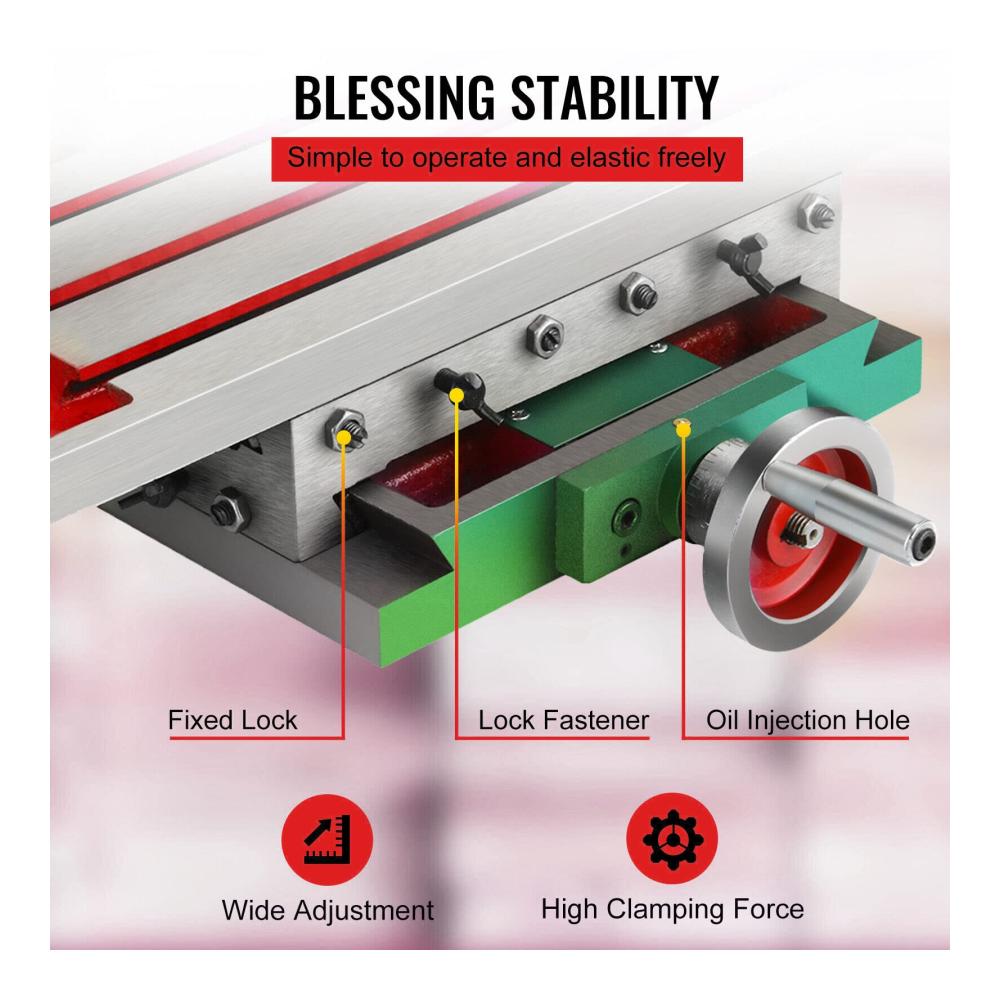 BLESSING STABILITY

Simple to operate and elastic freely

Fixed Lock

Lock Fastener

Oil Injection Hole

Wide Adjustment

High Clamping Force