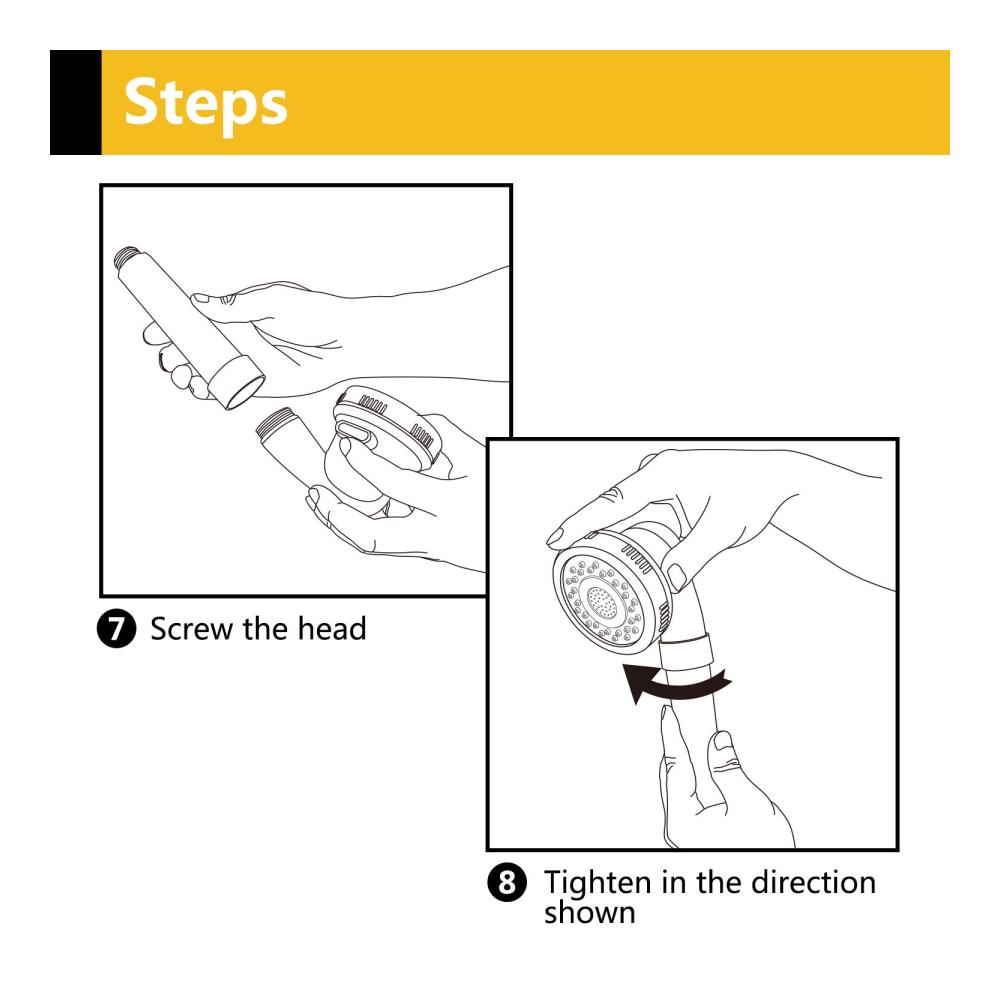 Steps

7 Screw the head

8 Tighten in the direction shown