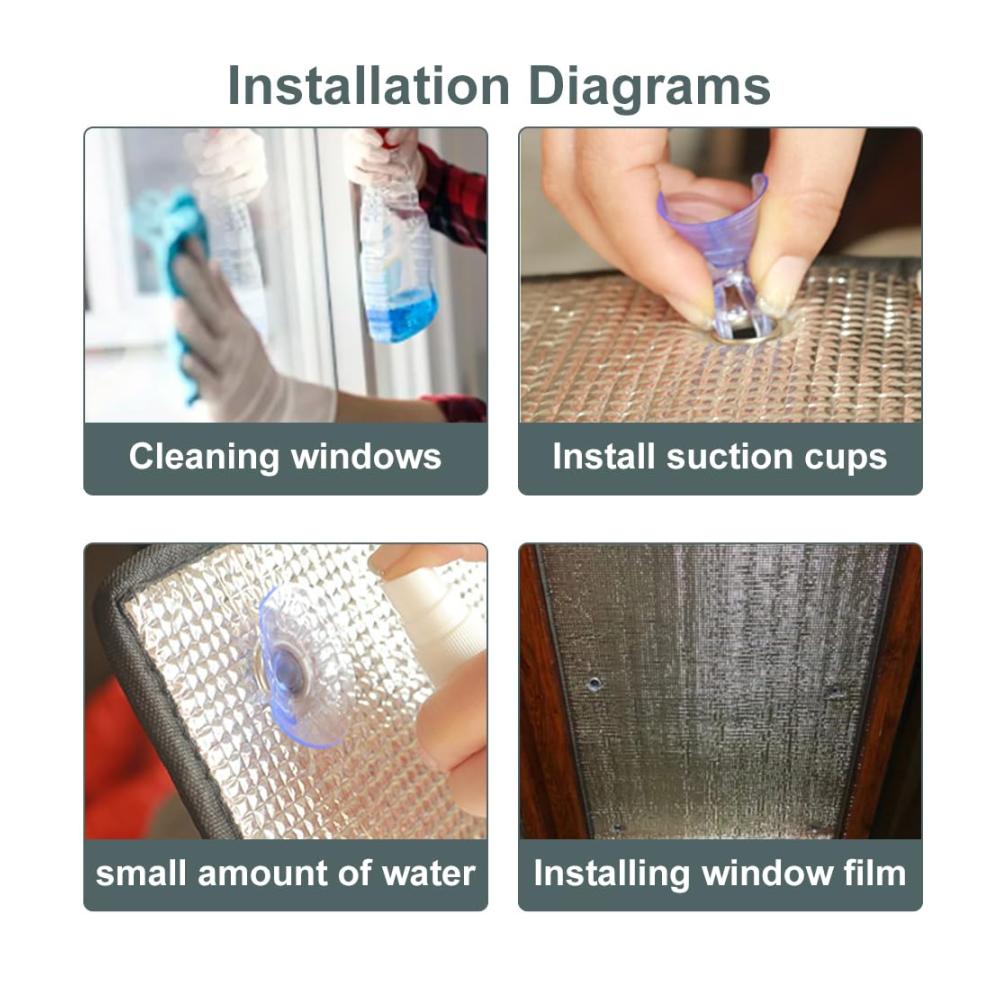 Installation Diagrams

Cleaning windows

Install suction cups

small amount of water

Installing window film