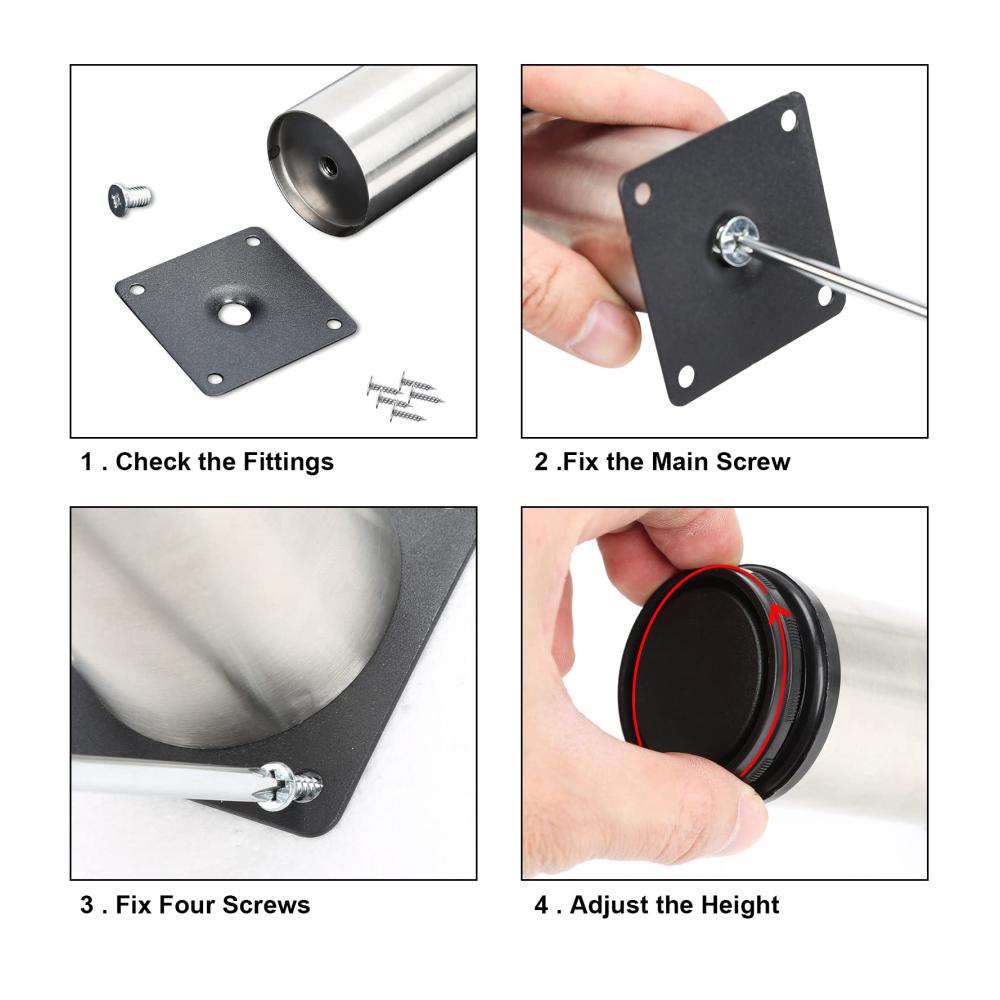 1 . Check the Fittings

2 .Fix the Main Screw

3 . Fix Four Screws

4 . Adjust the Height