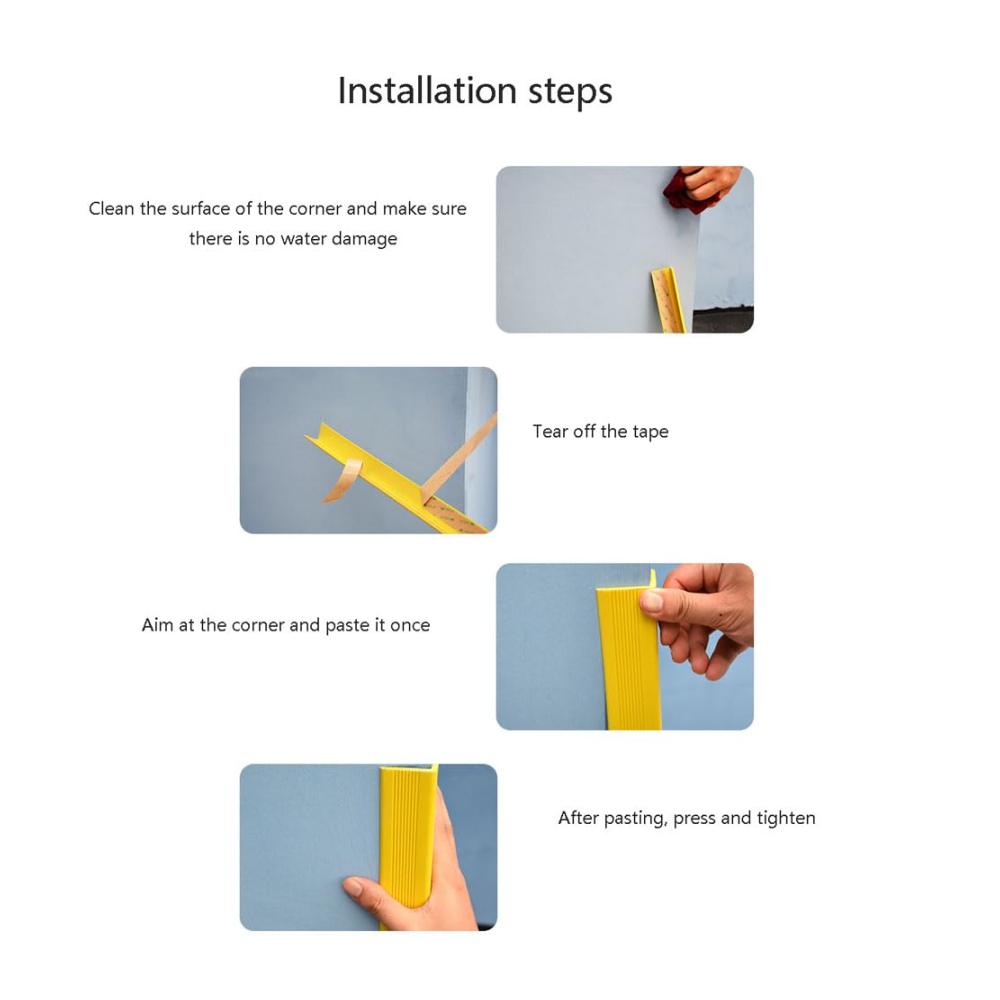 Installation steps

Clean the surface of the corner and make sure there is no water damage

Tear off the tape

Aim at the corner and paste it once

After pasting, press and tighten