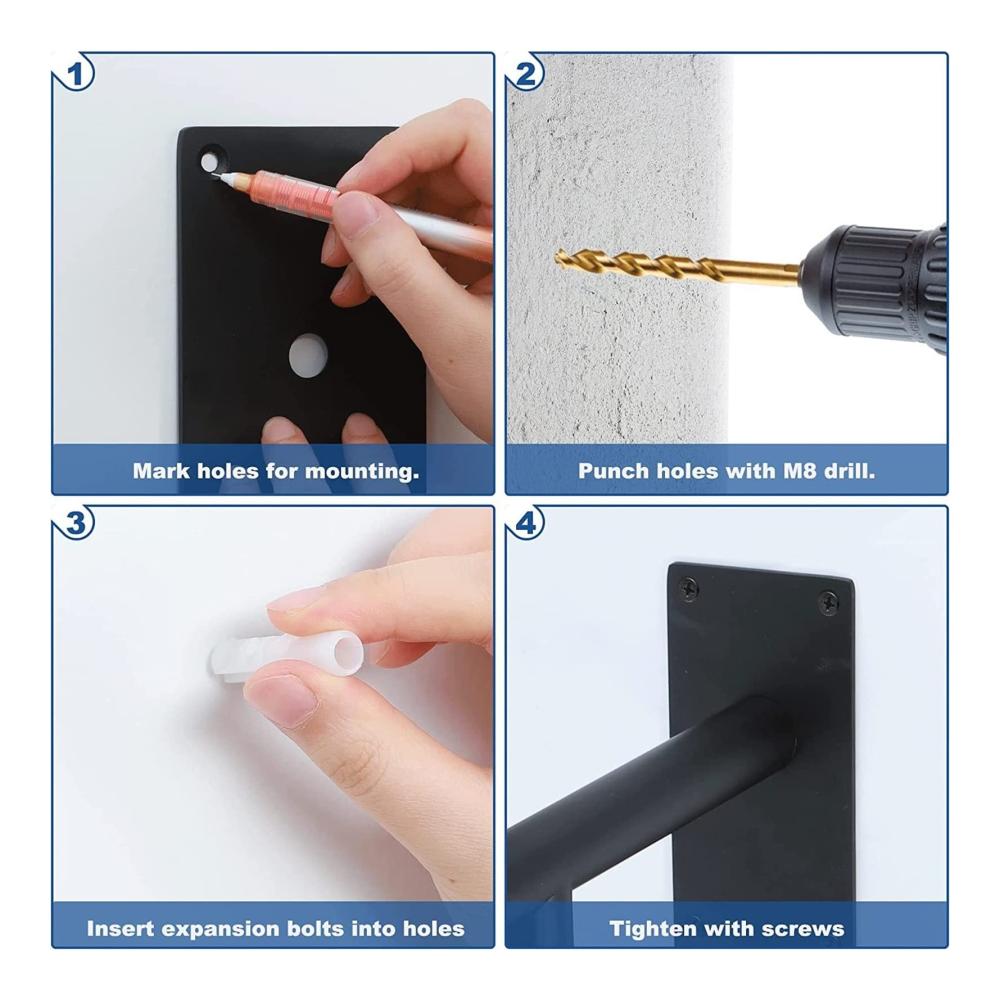 1

Mark holes for mounting.

2

Punch holes with M8 drill.

3

Insert expansion bolts into holes

4

Tighten with screws