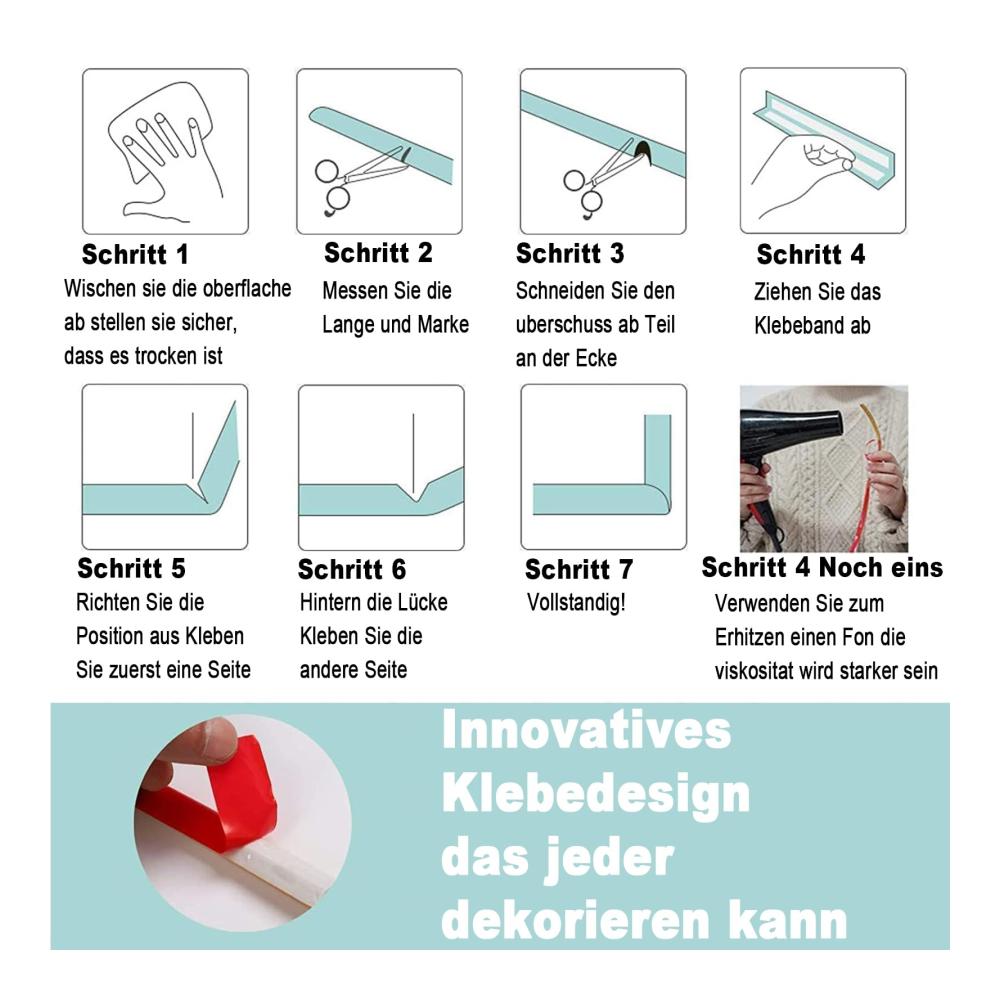 Schritt 1
Wischen sie die oberflache ab stellen sie sicher, dass es trocken ist

Schritt 2
Messen Sie die Lange und Marke

Schritt 3
Schneiden Sie den uberschuss ab Teil an der Ecke

Schritt 4
Ziehen Sie das Klebeband ab

Schritt 5
Richten Sie die Position aus Kleben Sie zuerst eine Seite

Schritt 6
Hintern die Lücke Kleben Sie die andere Seite

Schritt 7
Vollstandig!

Schritt 4 Noch eins
Verwenden Sie zum Erhitzen einen Fon die viskositat wird starker sein

Innovatives Klebedesign das jeder dekorieren kann