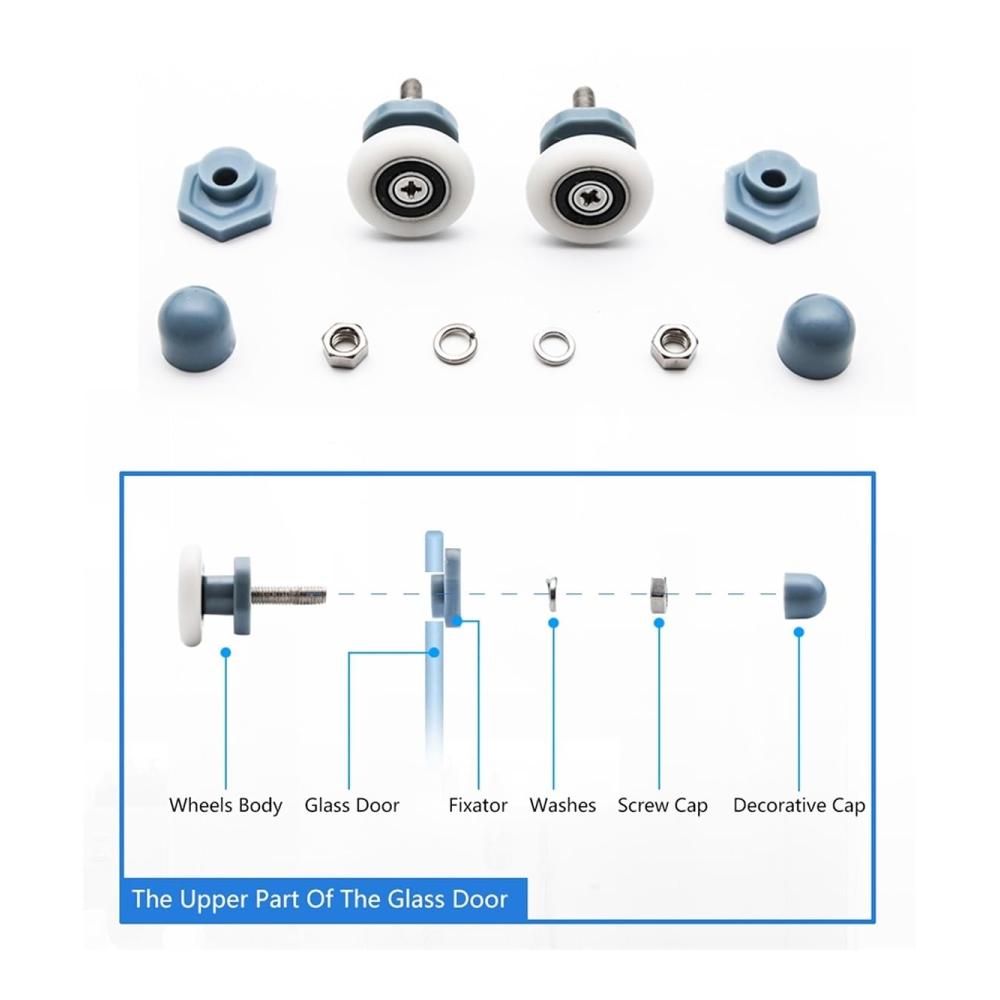 Wheels Body Glass Door Fixator Washes Screw Cap Decorative Cap

The Upper Part Of The Glass Door