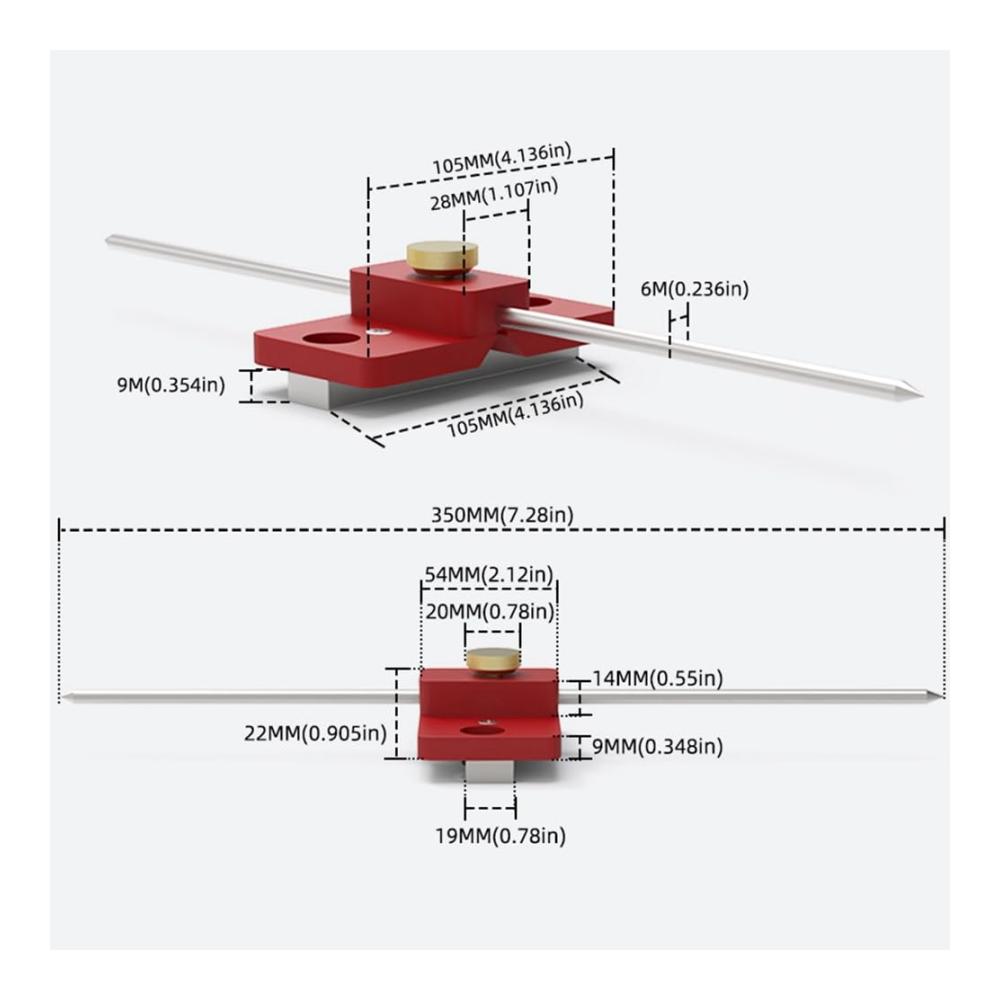 105MM(4.136in)
28MM(1.107in)
6M(0.236in)
9M(0.354in)
105MM(4.136in)
350MM(7.28in)
54MM(2.12in)
20MM(0.78in)
14MM(0.55in)
22MM(0.905in)
9MM(0.348in)
19MM(0.78in)