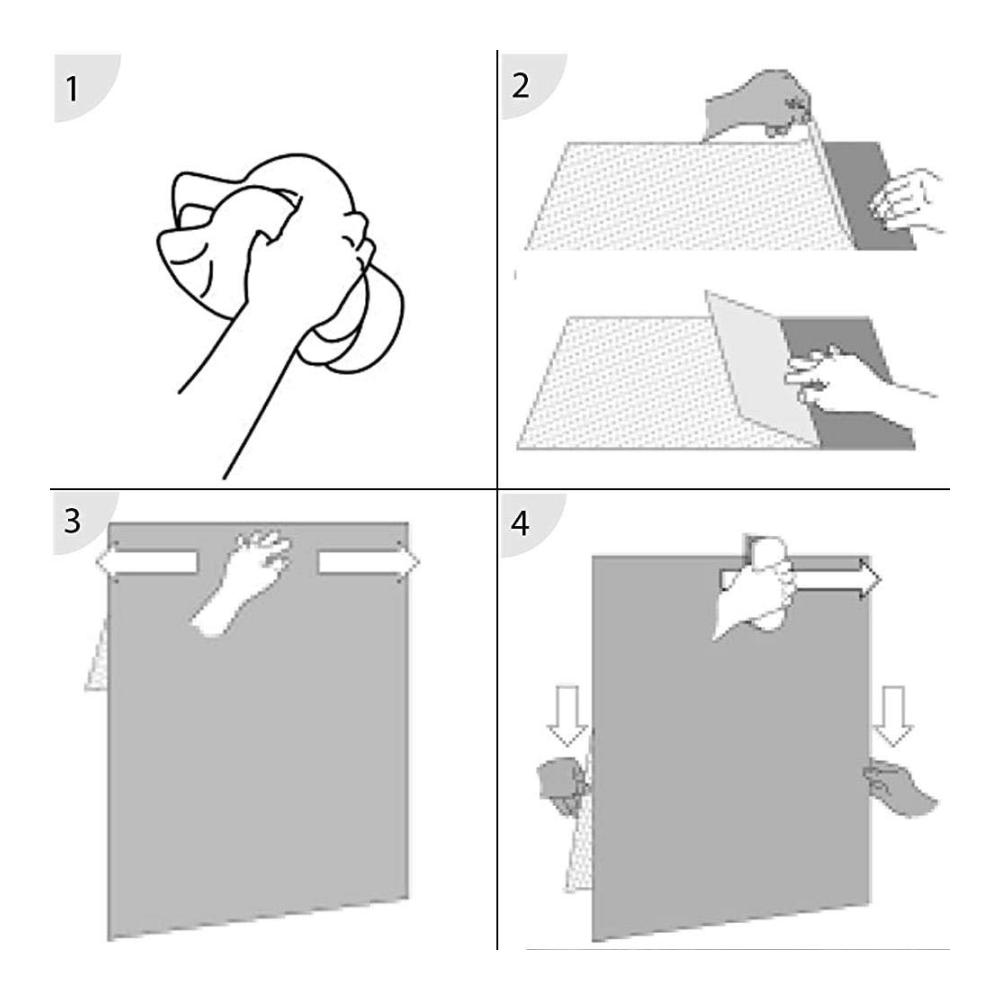 1

2

3

4