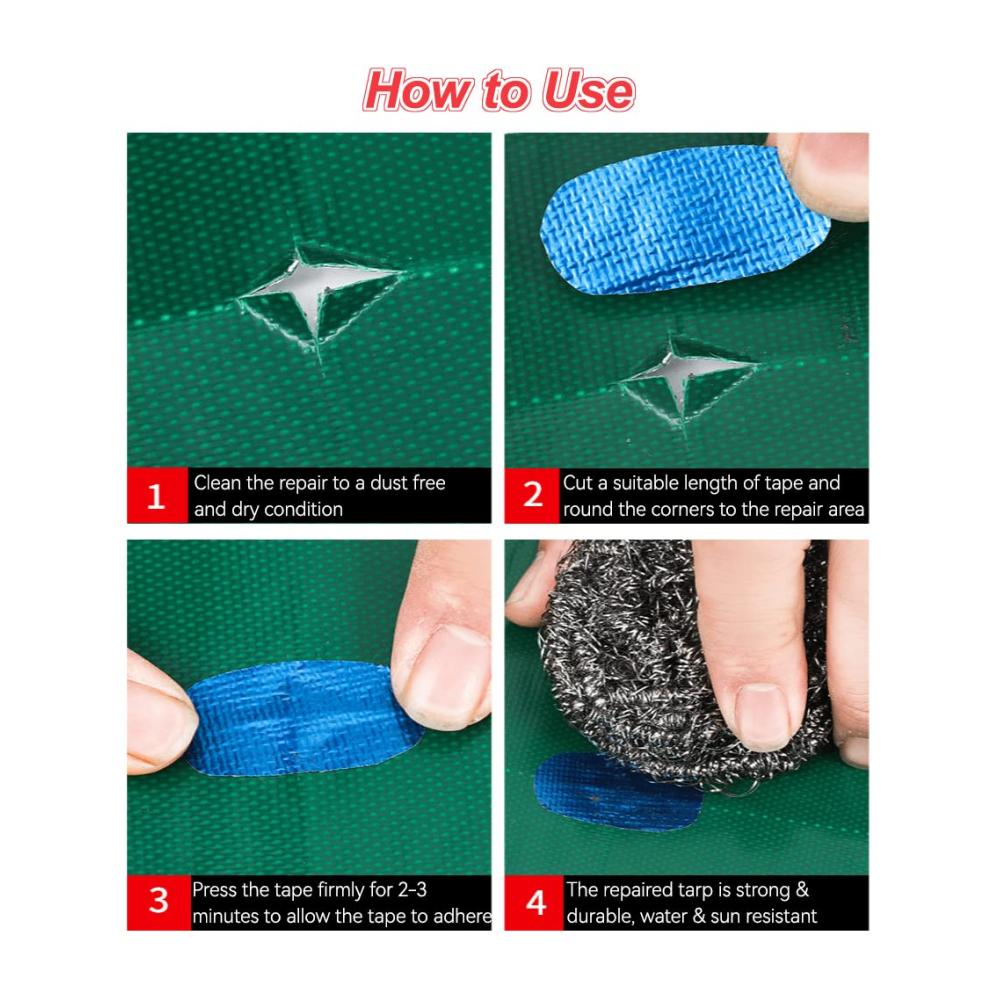 How to Use

1 Clean the repair to a dust free and dry condition

2 Cut a suitable length of tape and round the corners to the repair area

3 Press the tape firmly for 2-3 minutes to allow the tape to adhere

4 The repaired tarp is strong & durable, water & sun resistant