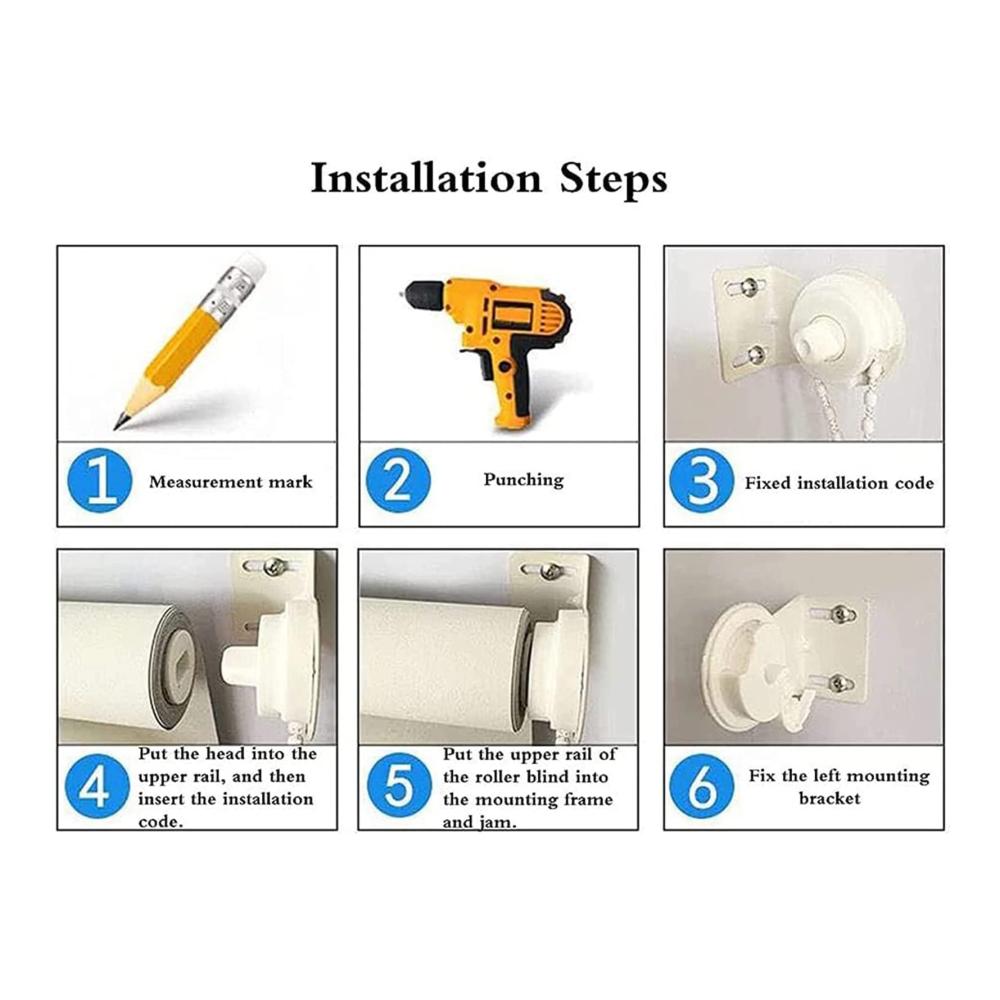 Installation Steps

1 Measurement mark

2 Punching

3 Fixed installation code

4 Put the head into the upper rail, and then insert the installation code.

5 Put the upper rail of the roller blind into the mounting frame and jam.

6 Fix the left mounting bracket