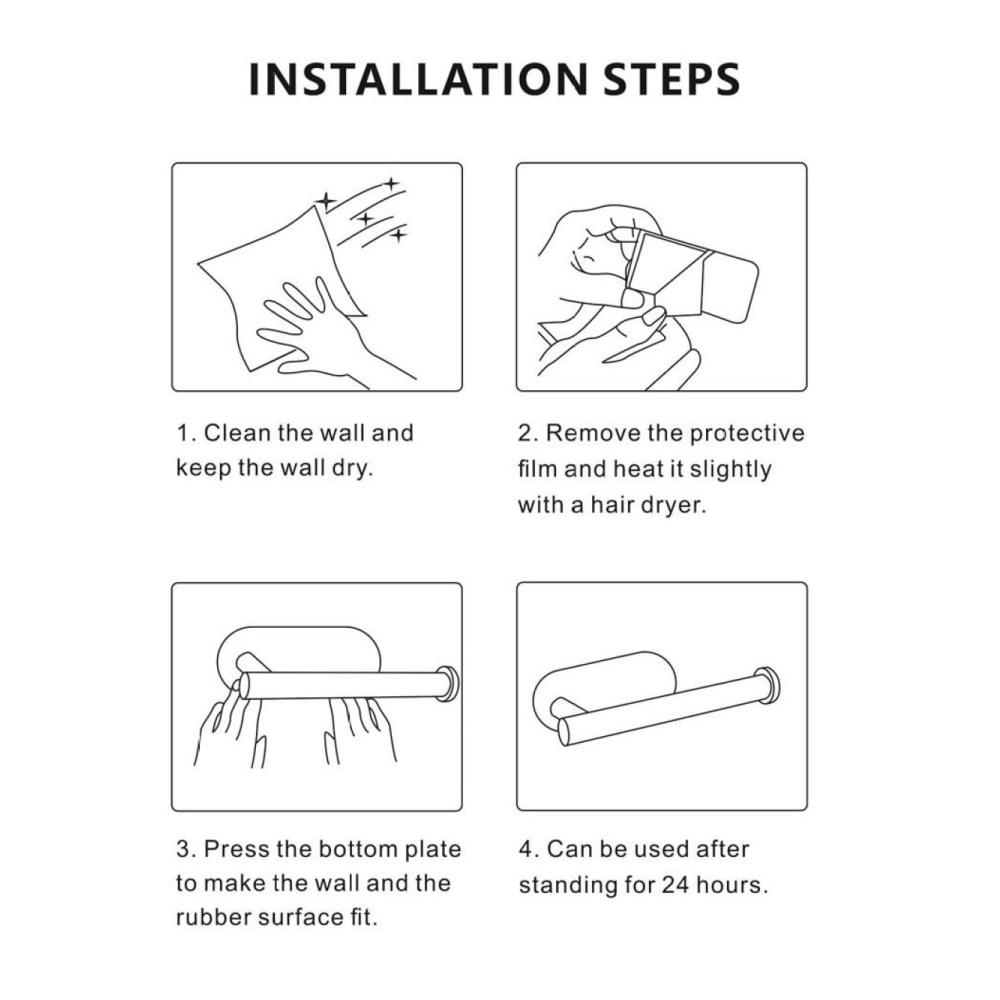 INSTALLATION STEPS

1. Clean the wall and keep the wall dry.

2. Remove the protective film and heat it slightly with a hair dryer.

3. Press the bottom plate to make the wall and the rubber surface fit.

4. Can be used after standing for 24 hours.