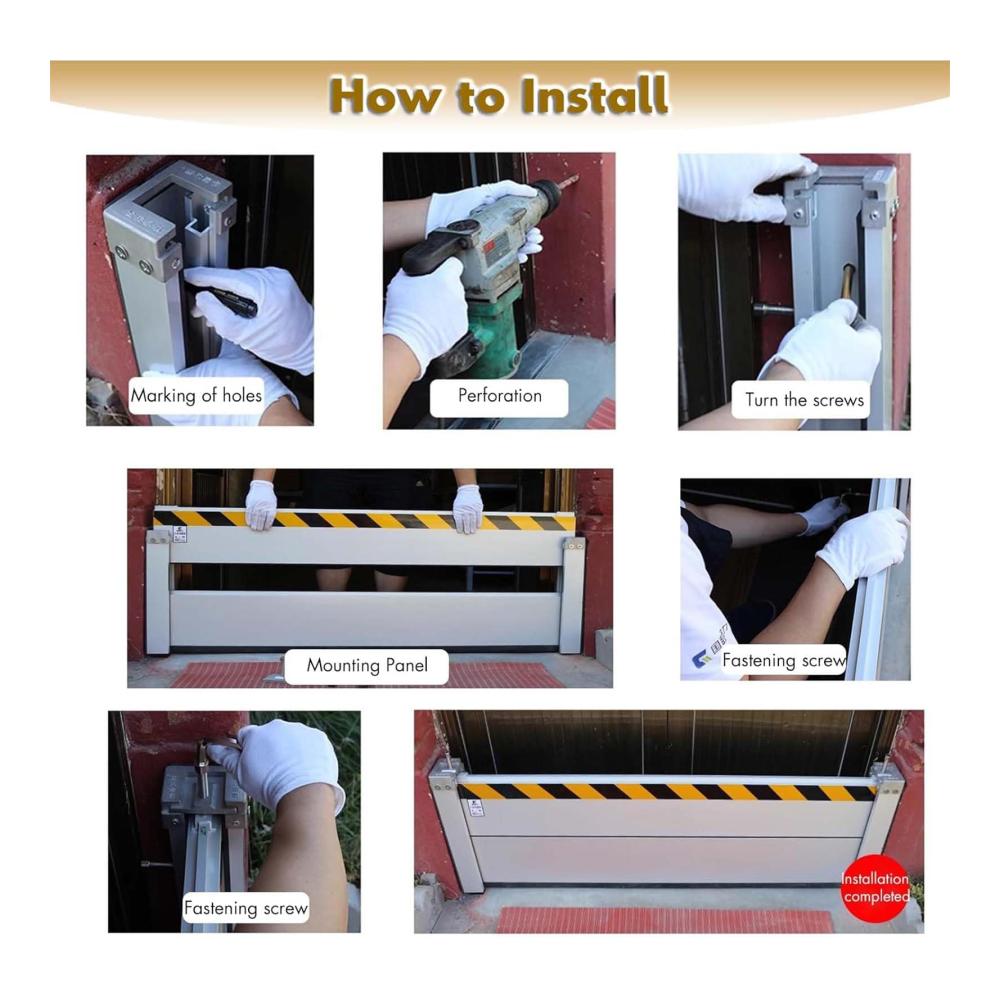 How to Install

Marking of holes

Perforation

Turn the screws

Mounting Panel

Fastening screw

Fastening screw

Installation completed