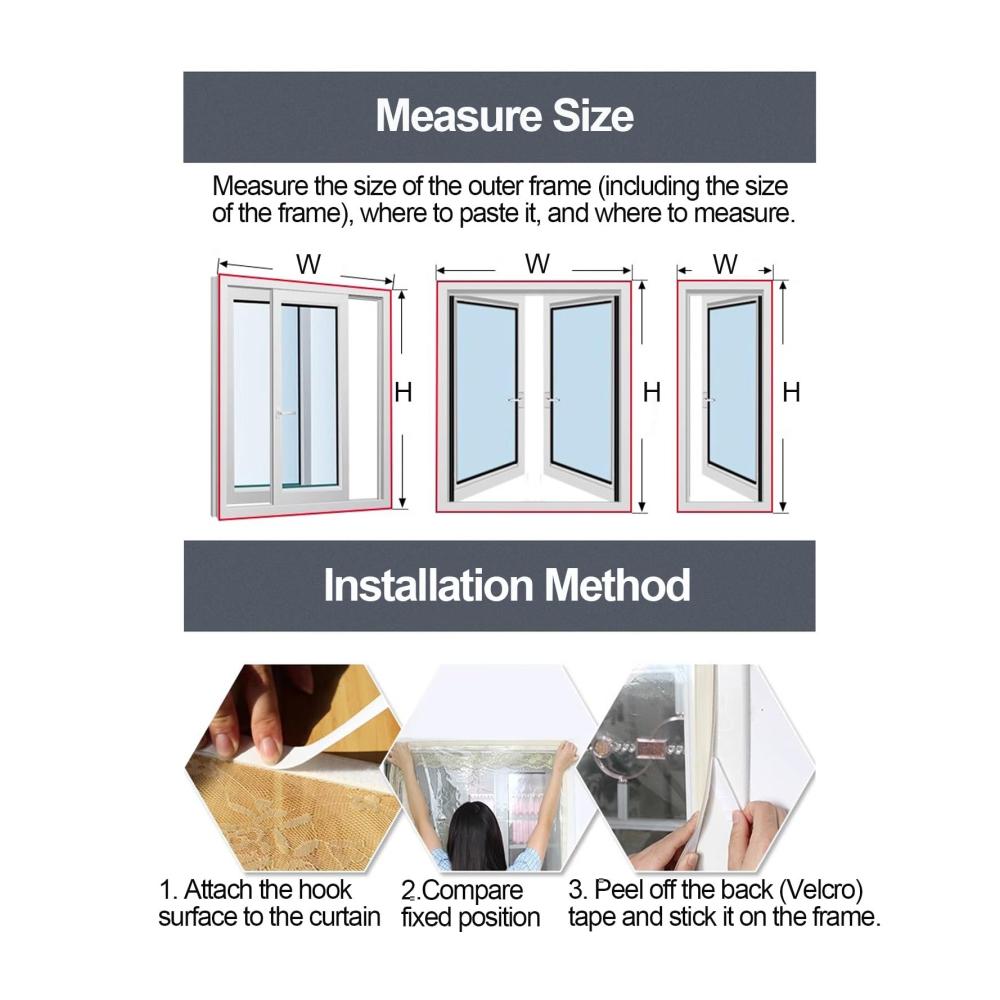 Measure Size

Measure the size of the outer frame (including the size of the frame), where to paste it, and where to measure.

W

H

W

H

W

H

Installation Method

1. Attach the hook surface to the curtain

2.Compare fixed position

3. Peel off the back (Velcro) tape and stick it on the frame.