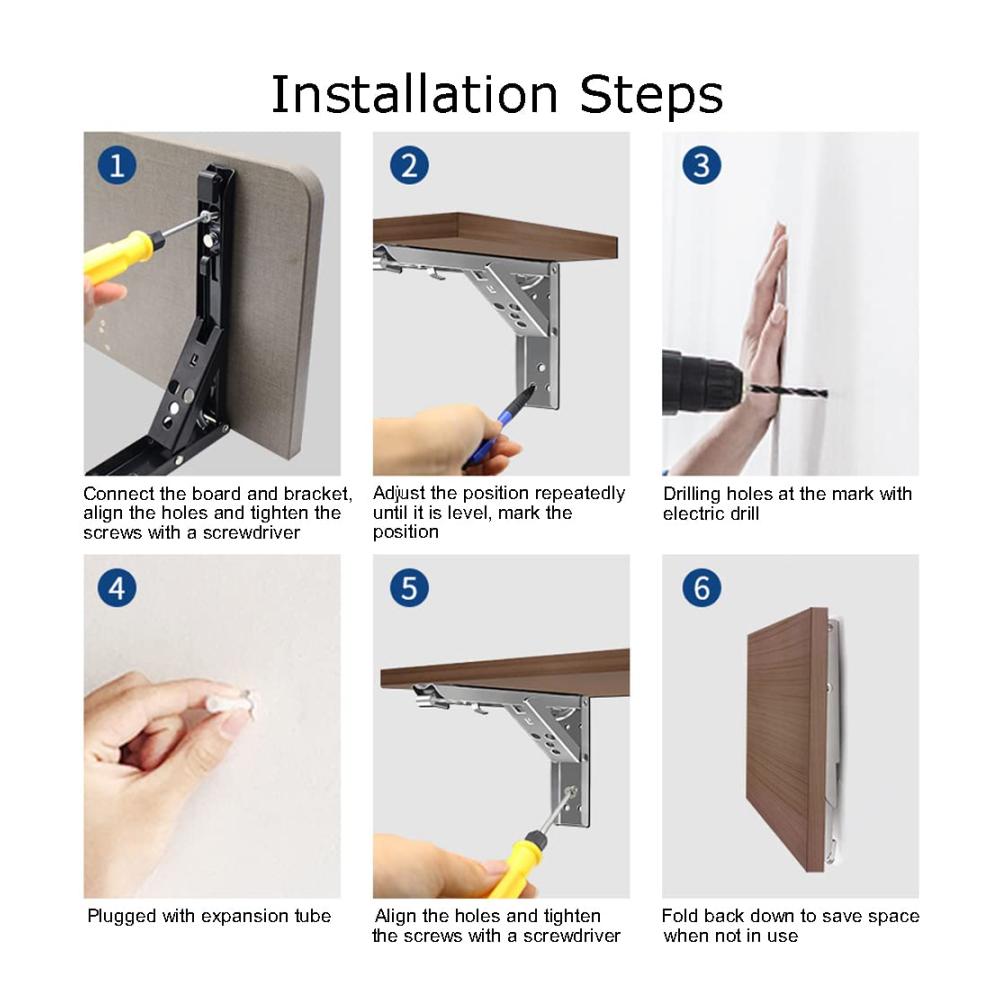 Installation Steps

1

Connect the board and bracket, align the holes and tighten the screws with a screwdriver

2

Adjust the position repeatedly until it is level, mark the position

3

Drilling holes at the mark with electric drill

4

Plugged with expansion tube

5

Align the holes and tighten the screws with a screwdriver

6

Fold back down to save space when not in use