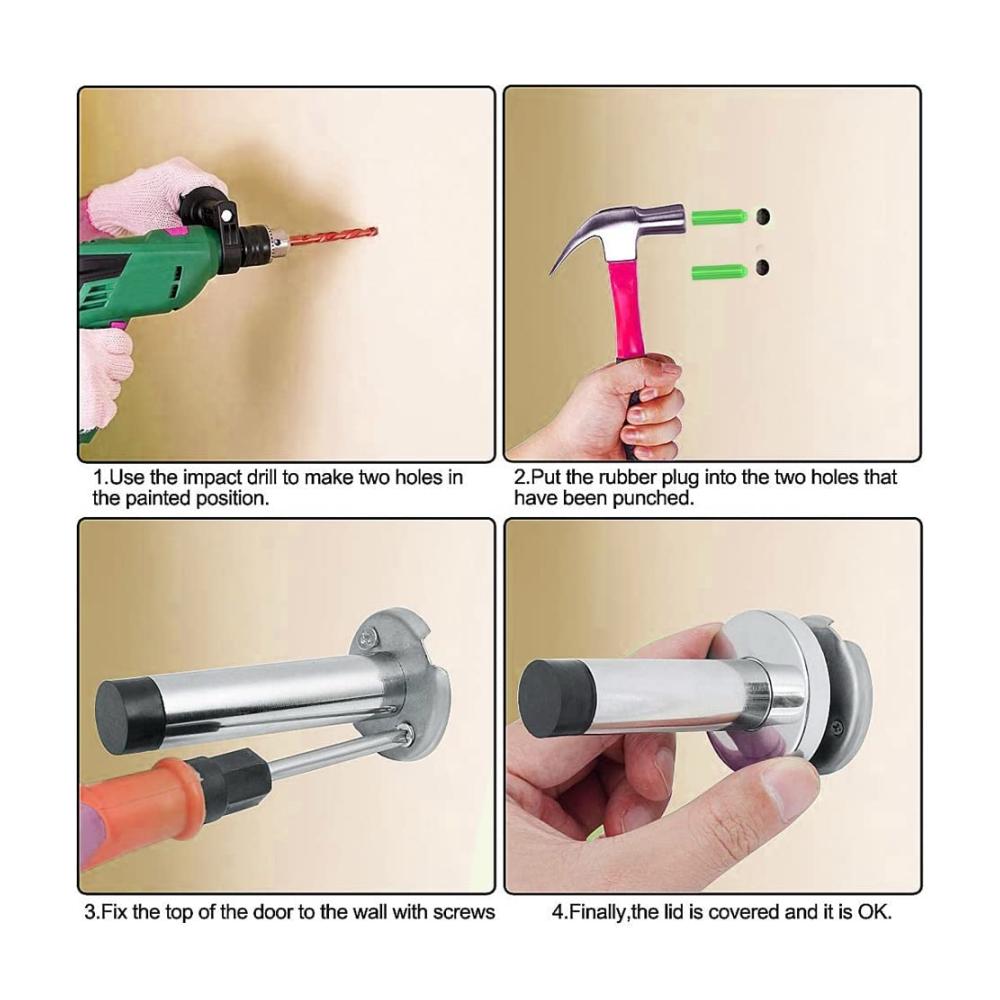 1.Use the impact drill to make two holes in the painted position.

2.Put the rubber plug into the two holes that have been punched.

3.Fix the top of the door to the wall with screws

4.Finally,the lid is covered and it is OK.