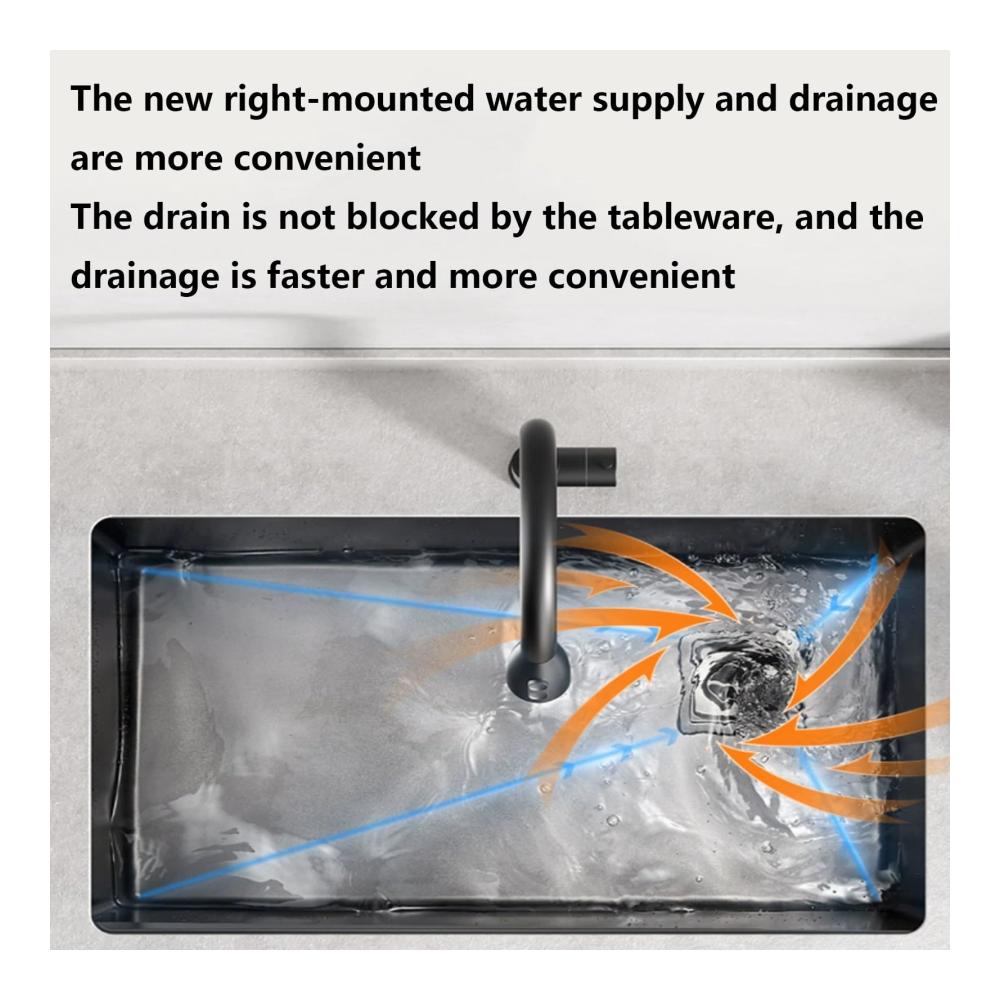 The new right-mounted water supply and drainage are more convenient
The drain is not blocked by the tableware, and the drainage is faster and more convenient