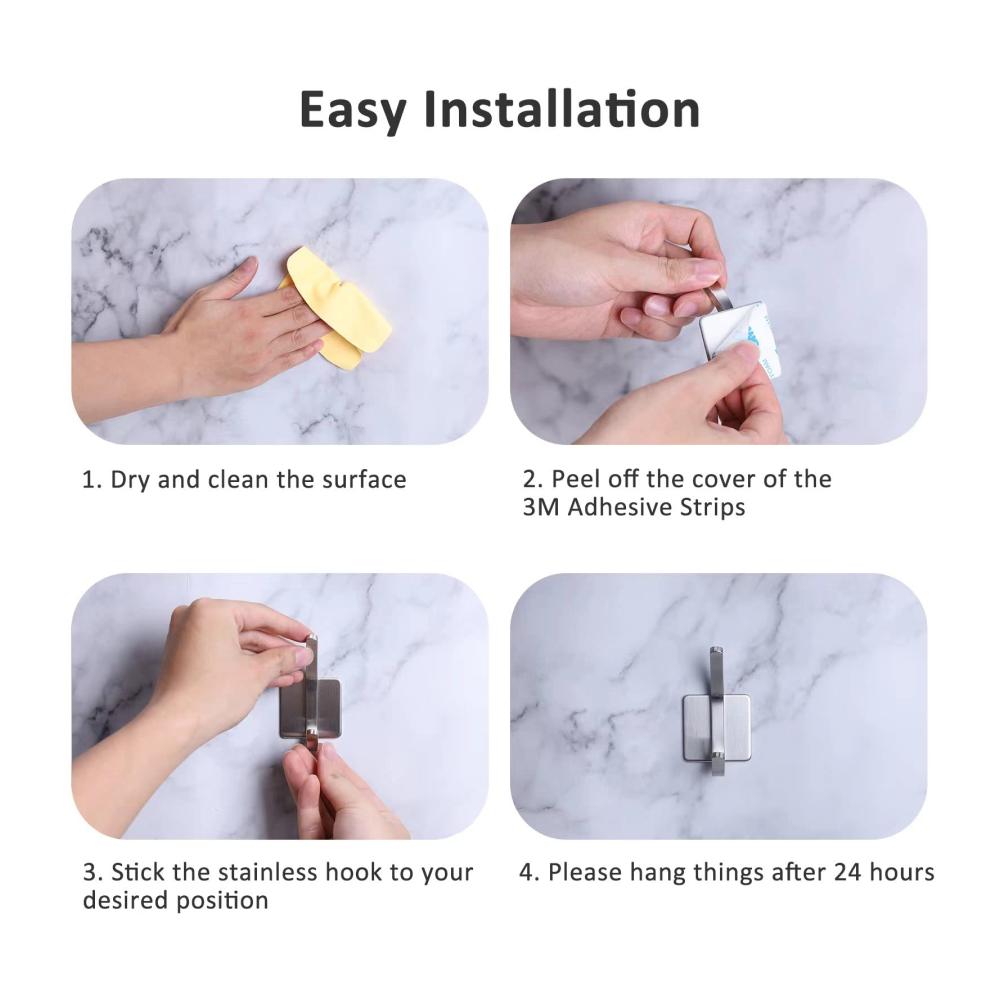 Easy Installation

1. Dry and clean the surface

2. Peel off the cover of the 3M Adhesive Strips

3. Stick the stainless hook to your desired position

4. Please hang things after 24 hours