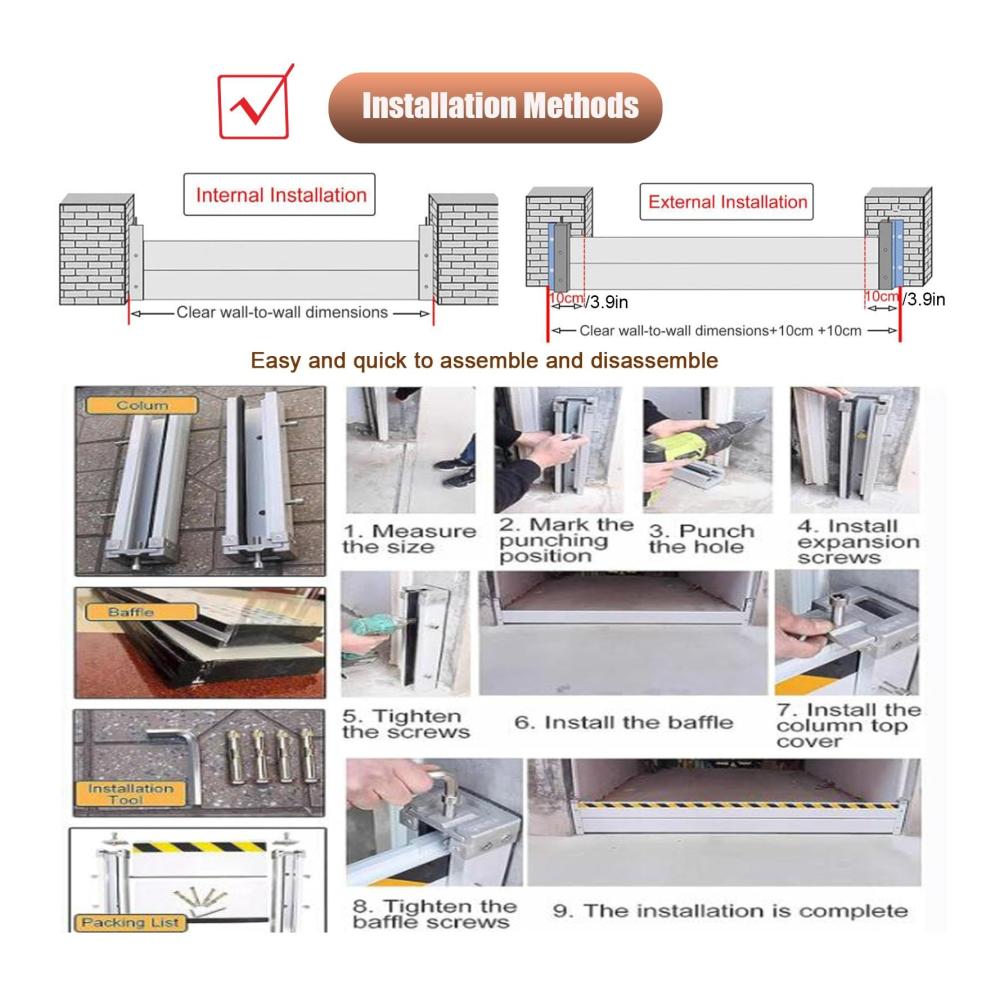 Installation Methods

Internal Installation

Clear wall-to-wall dimensions

External Installation

10cm /3.9in

10cm /3.9in

Clear wall-to-wall dimensions+10cm +10cm

Easy and quick to assemble and disassemble

Colum

Baffle

Installation Tool

Packing List

1. Measure the size

2. Mark the punching position

3. Punch the hole

4. Install expansion screws

5. Tighten the screws

6. Install the baffle

7. Install the column top cover

8. Tighten the baffle screws

9. The installation is complete