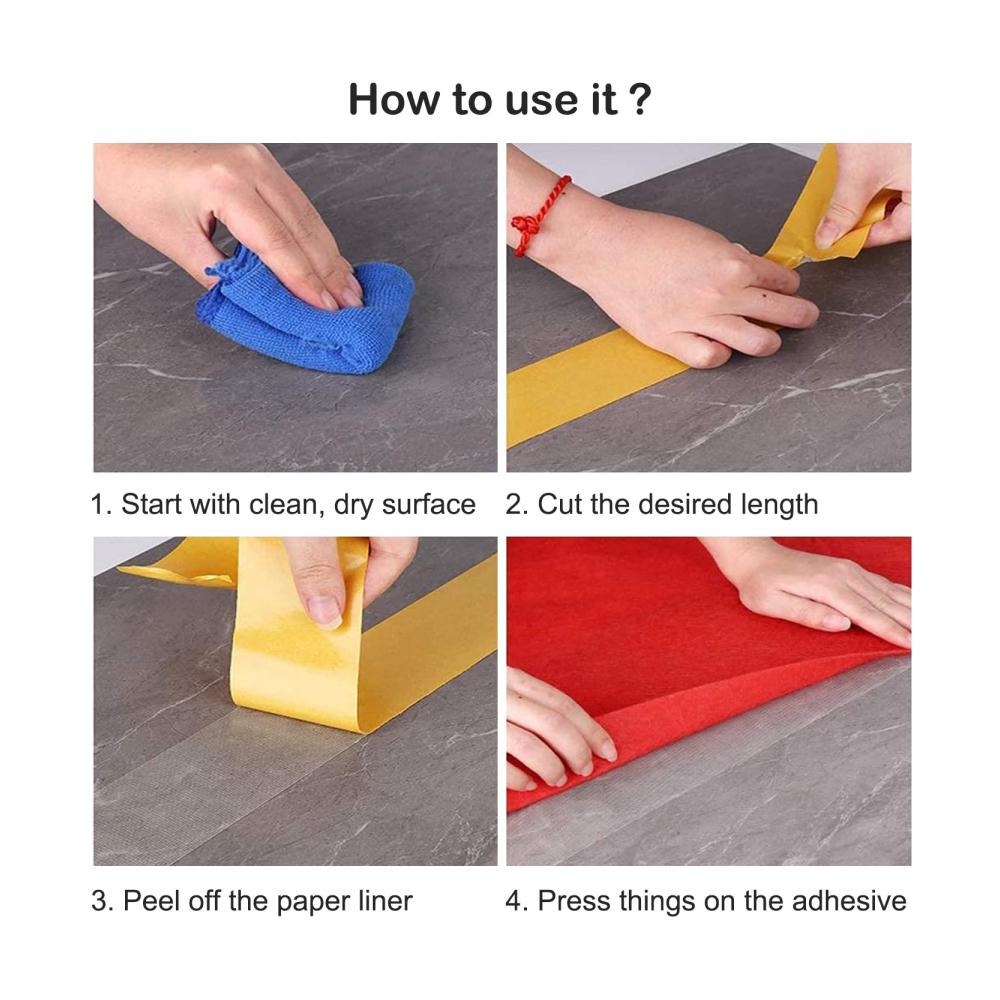 How to use it ?

1. Start with clean, dry surface

2. Cut the desired length

3. Peel off the paper liner

4. Press things on the adhesive