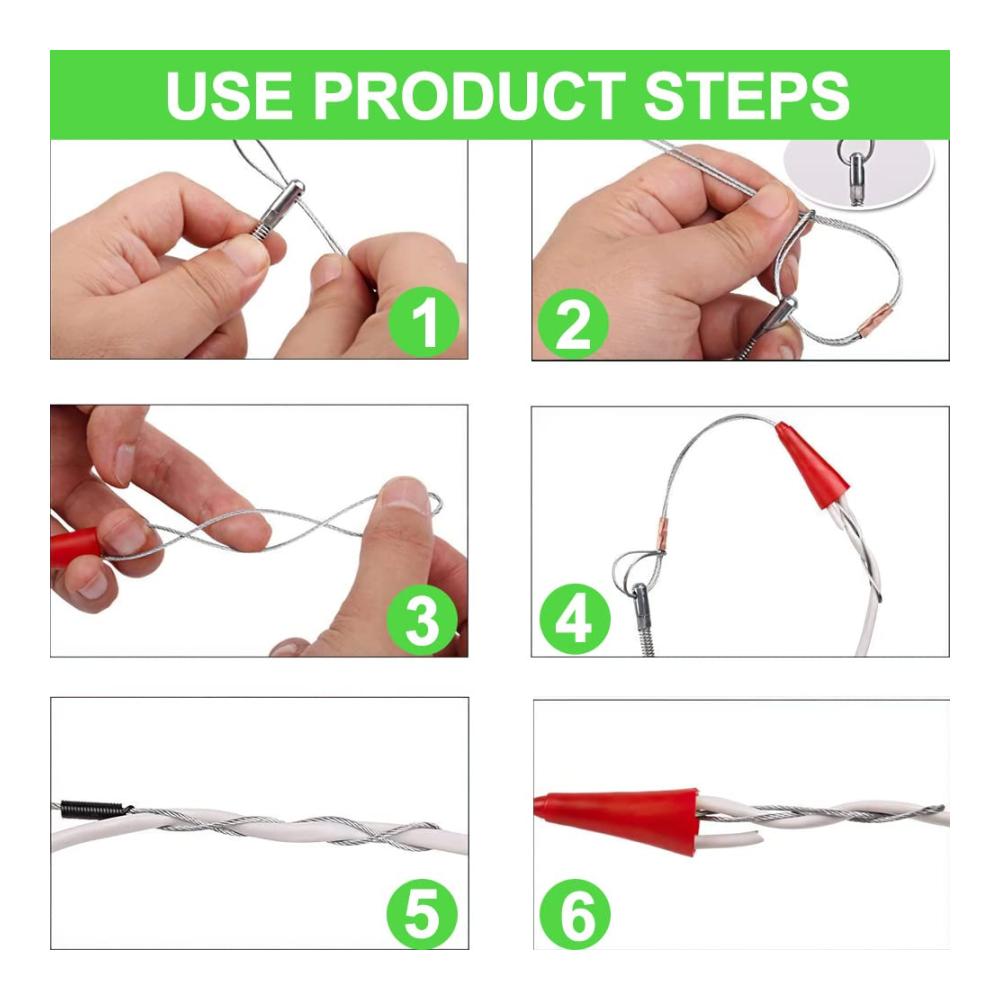 USE PRODUCT STEPS

1

2

3

4

5

6