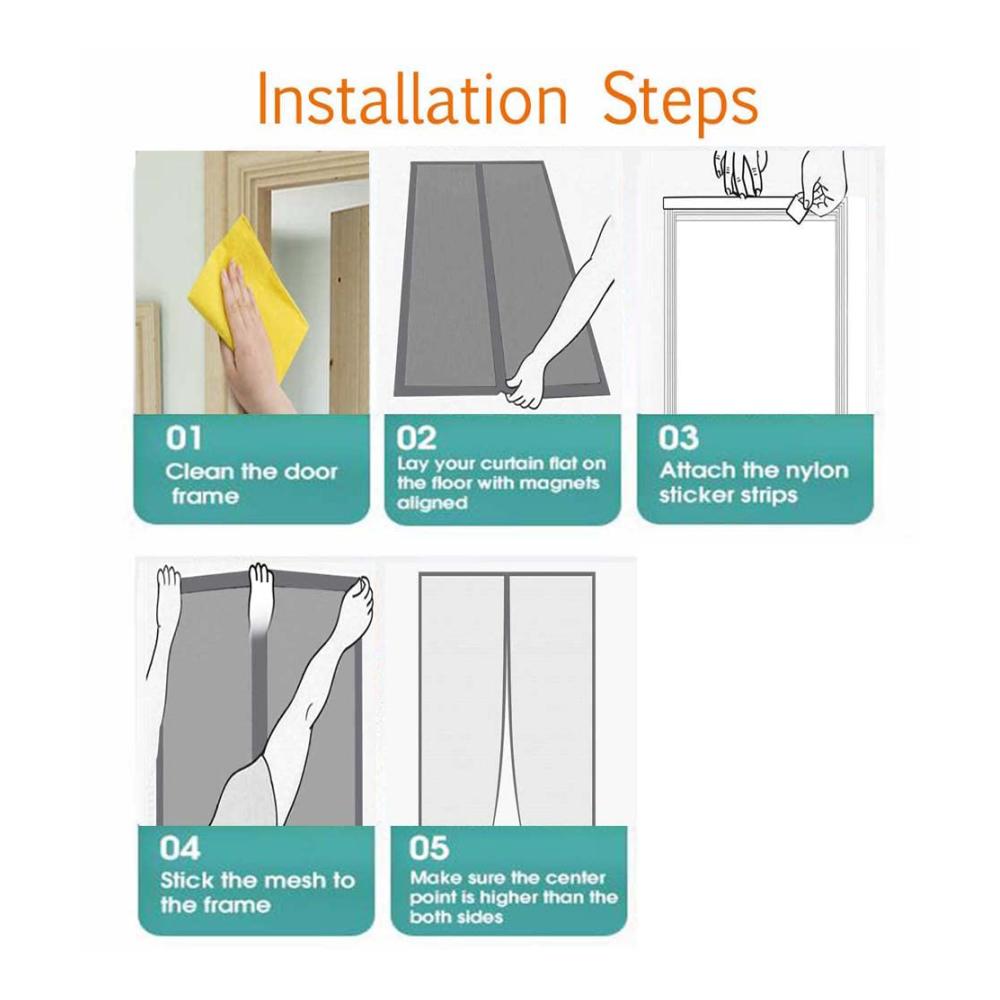 Installation Steps

01
Clean the door frame

02
Lay your curtain flat on the floor with magnets aligned

03
Attach the nylon sticker strips

04
Stick the mesh to the frame

05
Make sure the center point is higher than the both sides