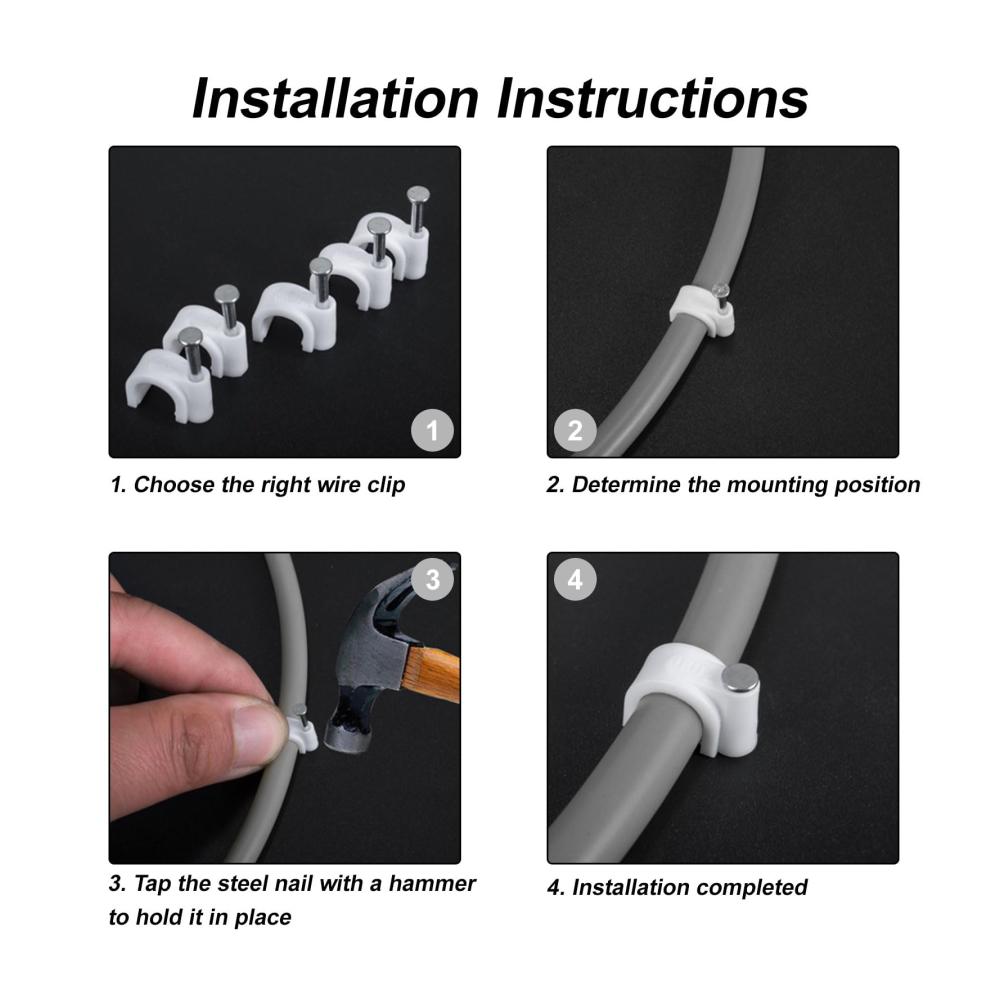 Installation Instructions

1

1. Choose the right wire clip

2

2. Determine the mounting position

3

3. Tap the steel nail with a hammer to hold it in place

4

4. Installation completed