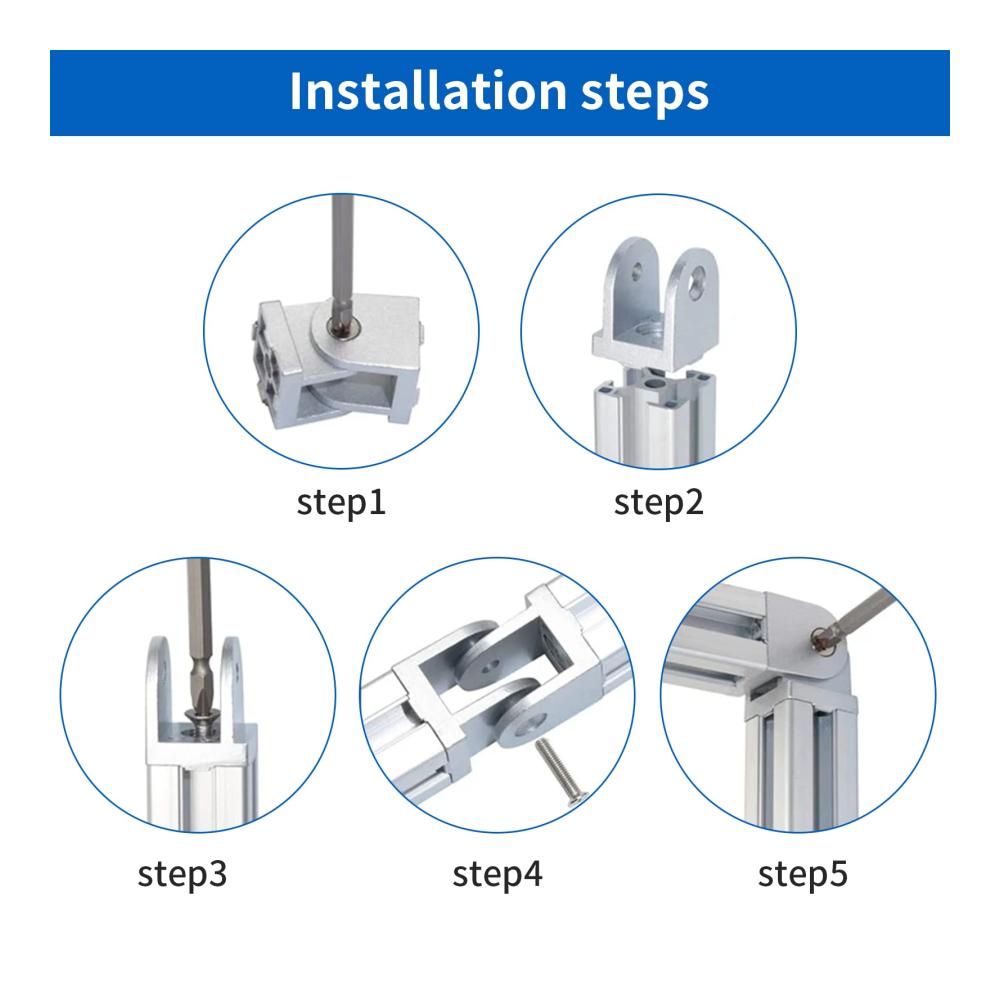 Installation steps

step1

step2

step3

step4

step5