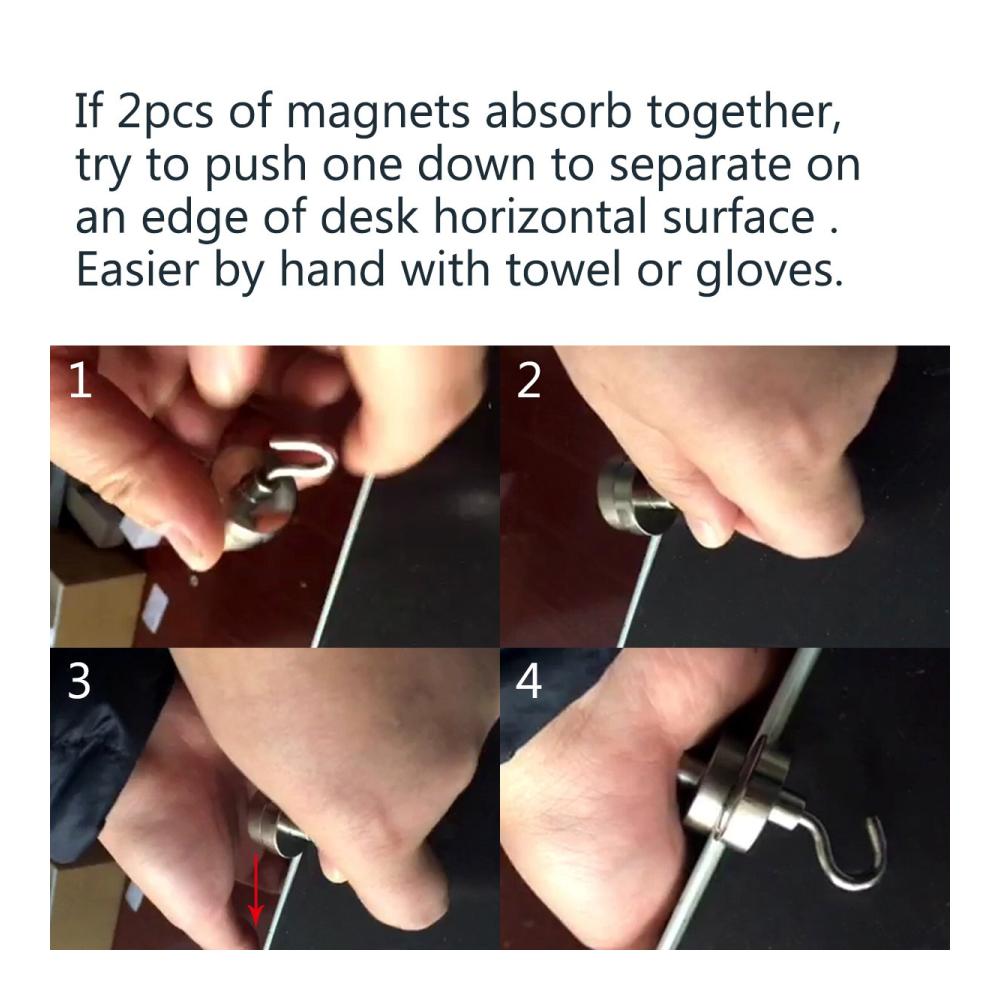 If 2pcs of magnets absorb together, try to push one down to separate on an edge of desk horizontal surface . Easier by hand with towel or gloves.

1

2

3

4