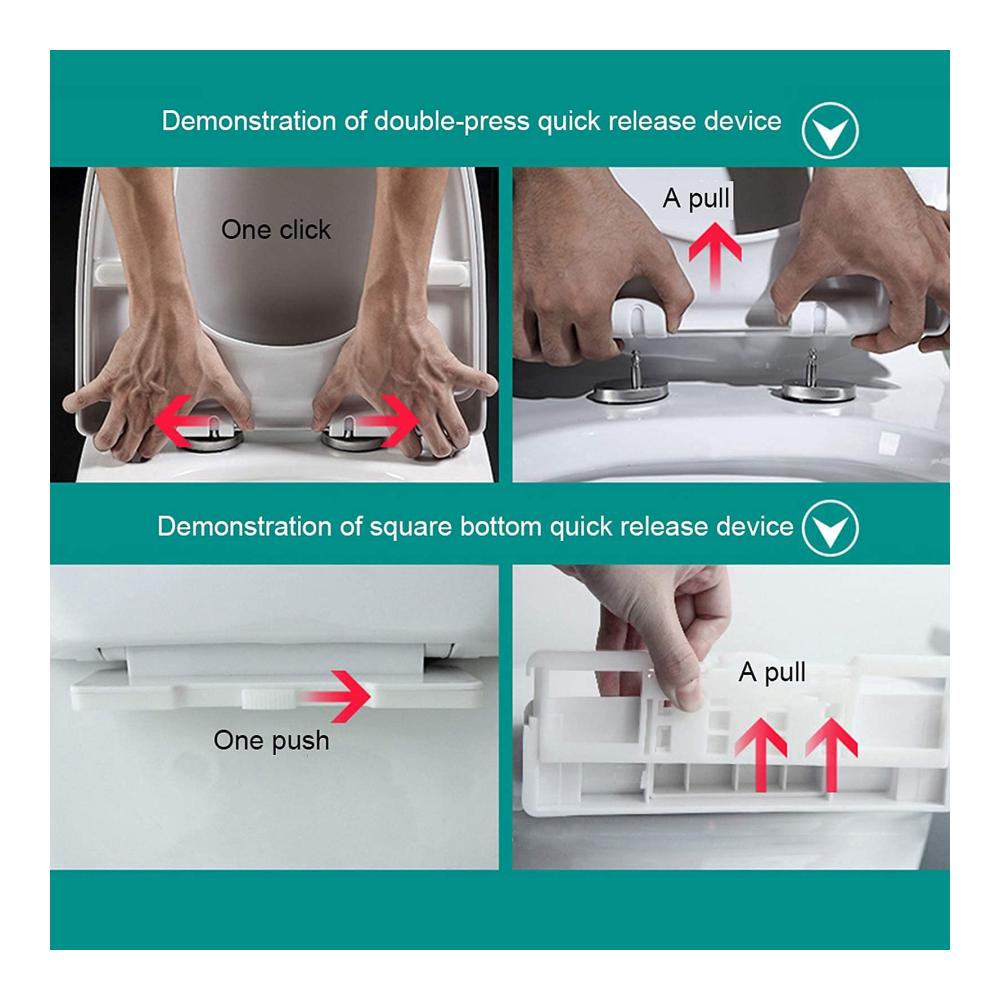 Demonstration of double-press quick release device

One click

A pull

Demonstration of square bottom quick release device

One push

A pull