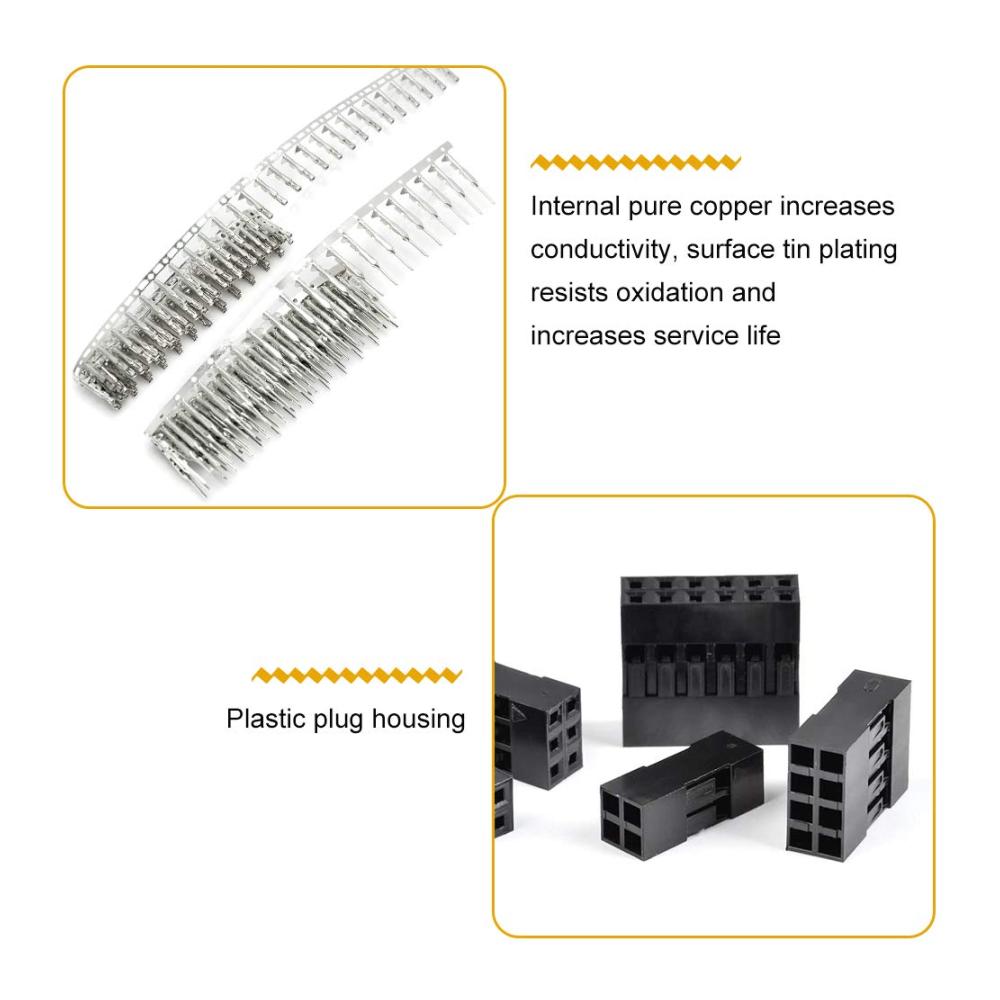 Internal pure copper increases conductivity, surface tin plating resists oxidation and increases service life

Plastic plug housing