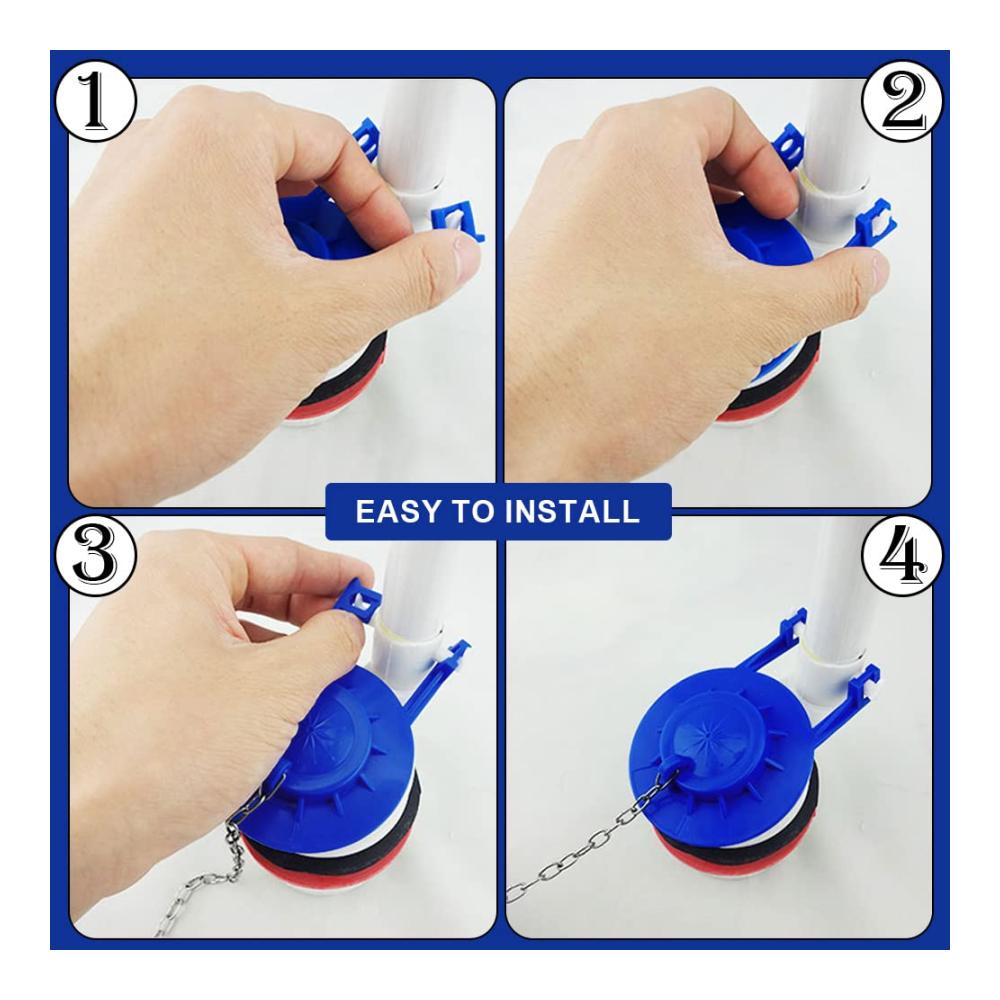 1

2

EASY TO INSTALL

3

4