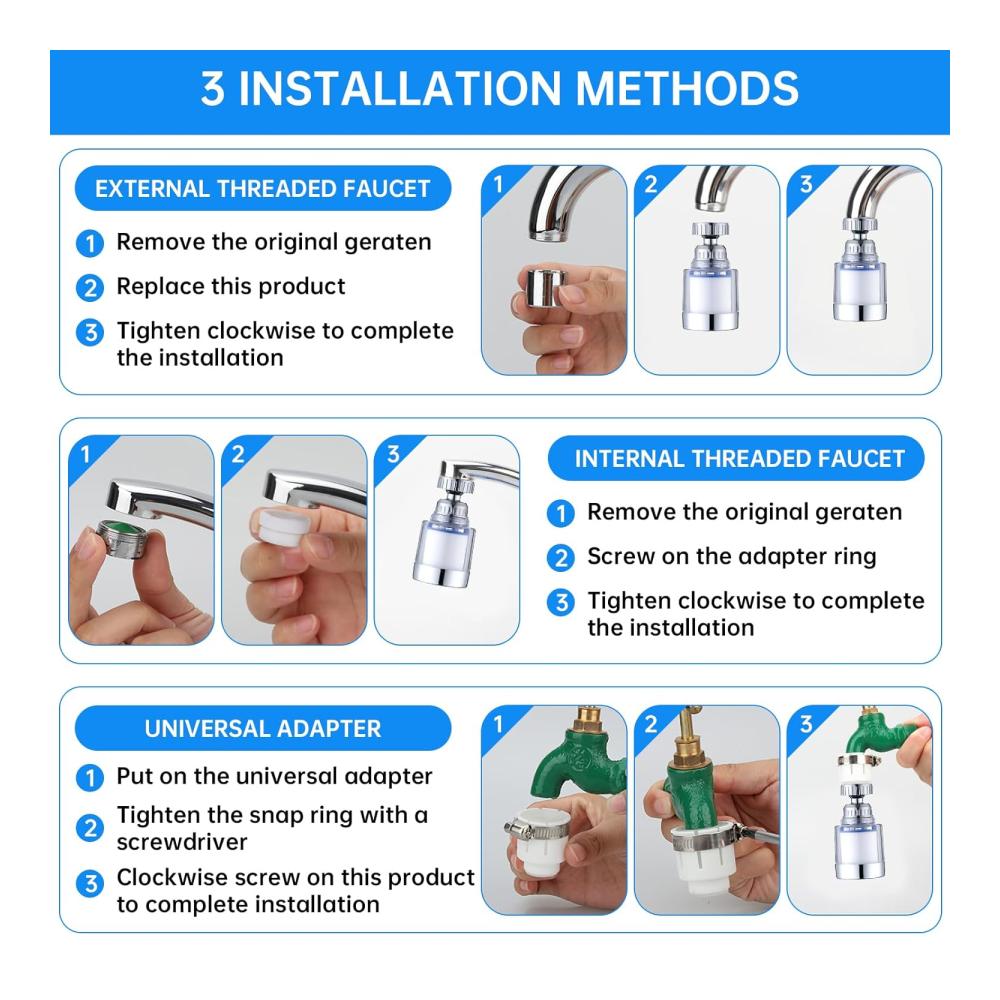 3 INSTALLATION METHODS

EXTERNAL THREADED FAUCET

1 Remove the original geraten

2 Replace this product

3 Tighten clockwise to complete the installation

1

2

3

1

2

3

INTERNAL THREADED FAUCET

1 Remove the original geraten

2 Screw on the adapter ring

3 Tighten clockwise to complete the installation

UNIVERSAL ADAPTER

1 Put on the universal adapter

2 Tighten the snap ring with a screwdriver

3 Clockwise screw on this product to complete installation

1

2

3