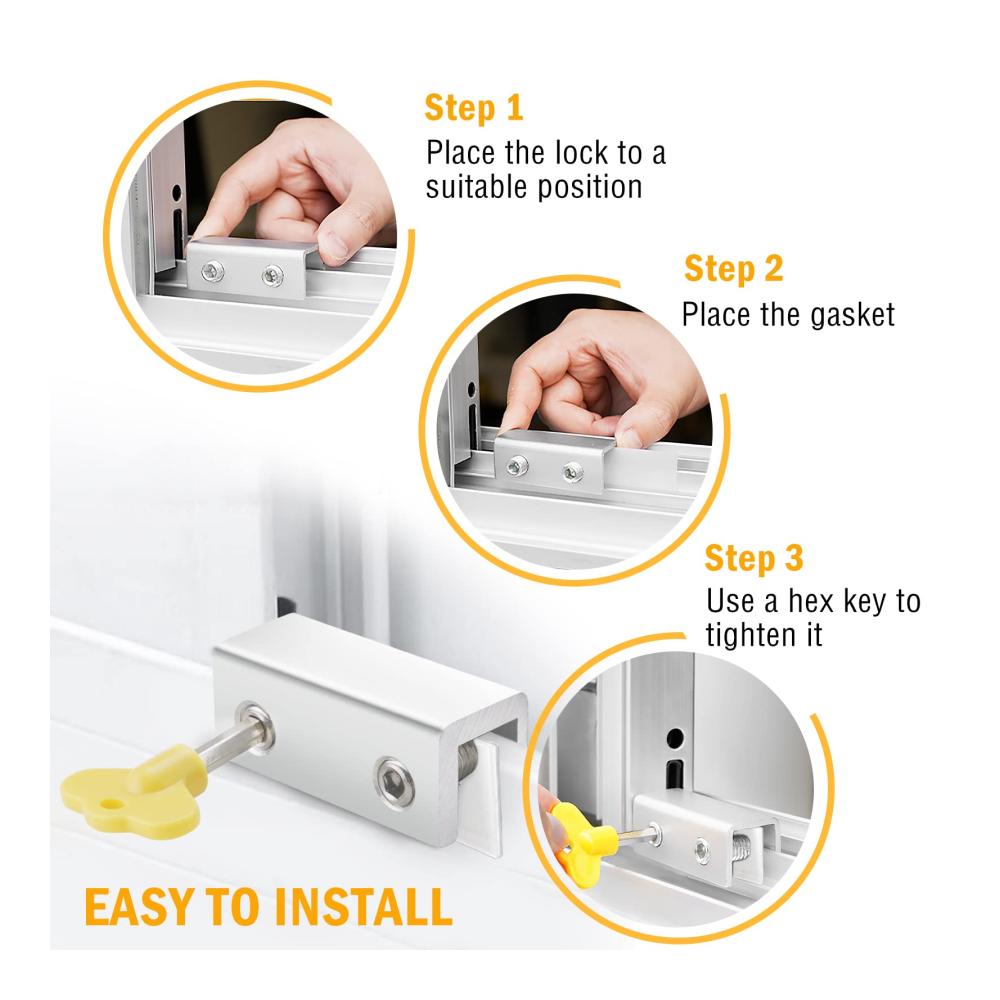 Step 1
Place the lock to a suitable position

Step 2
Place the gasket

Step 3
Use a hex key to tighten it

EASY TO INSTALL