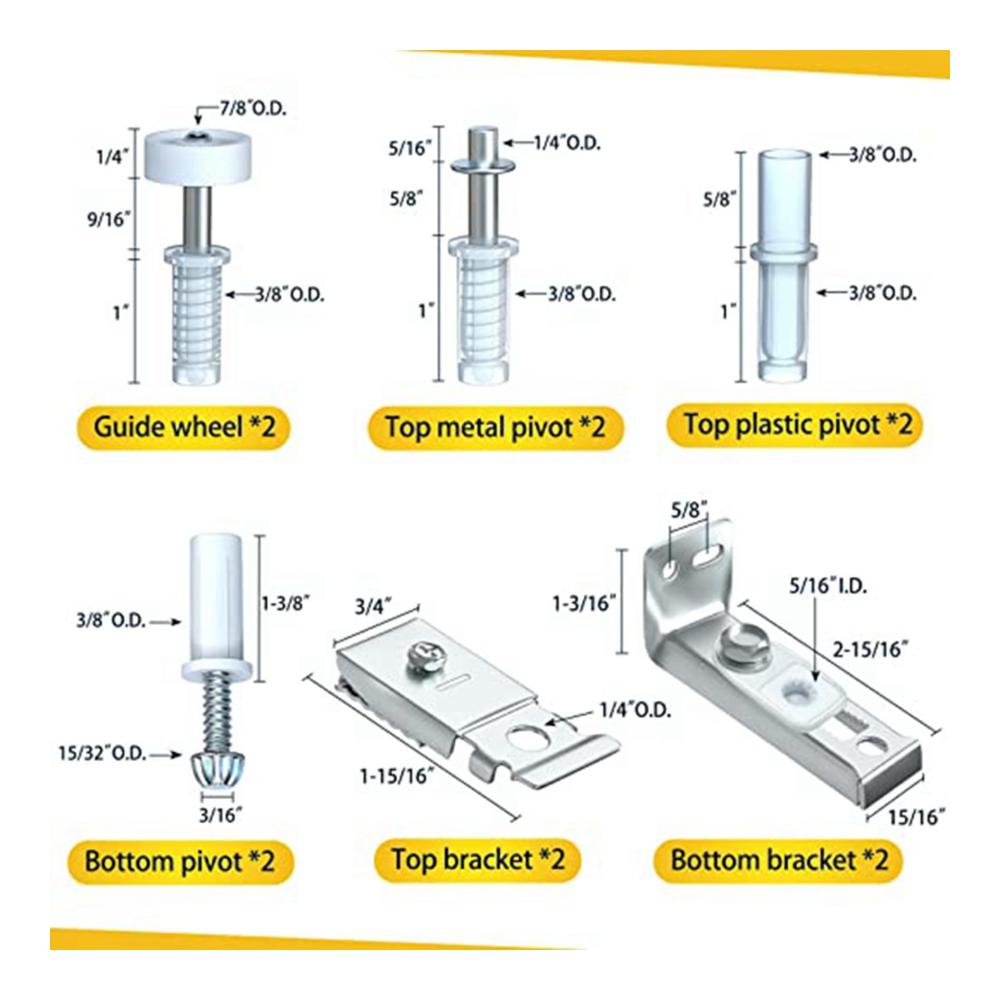 7/8″O.D.
1/4″
9/16″
1″
3/8″O.D.

Guide wheel *2

5/16″
1/4″O.D.
5/8″
1″
3/8″O.D.

Top metal pivot *2

3/8″O.D.
5/8″
1″
3/8″O.D.

Top plastic pivot *2

1-3/8″
3/8″O.D.
15/32″O.D.
3/16″

Bottom pivot *2

3/4″
1/4″O.D.
1-15/16″

Top bracket *2

5/8″
1-3/16″
5/16″I.D.
2-15/16″
15/16″

Bottom bracket *2