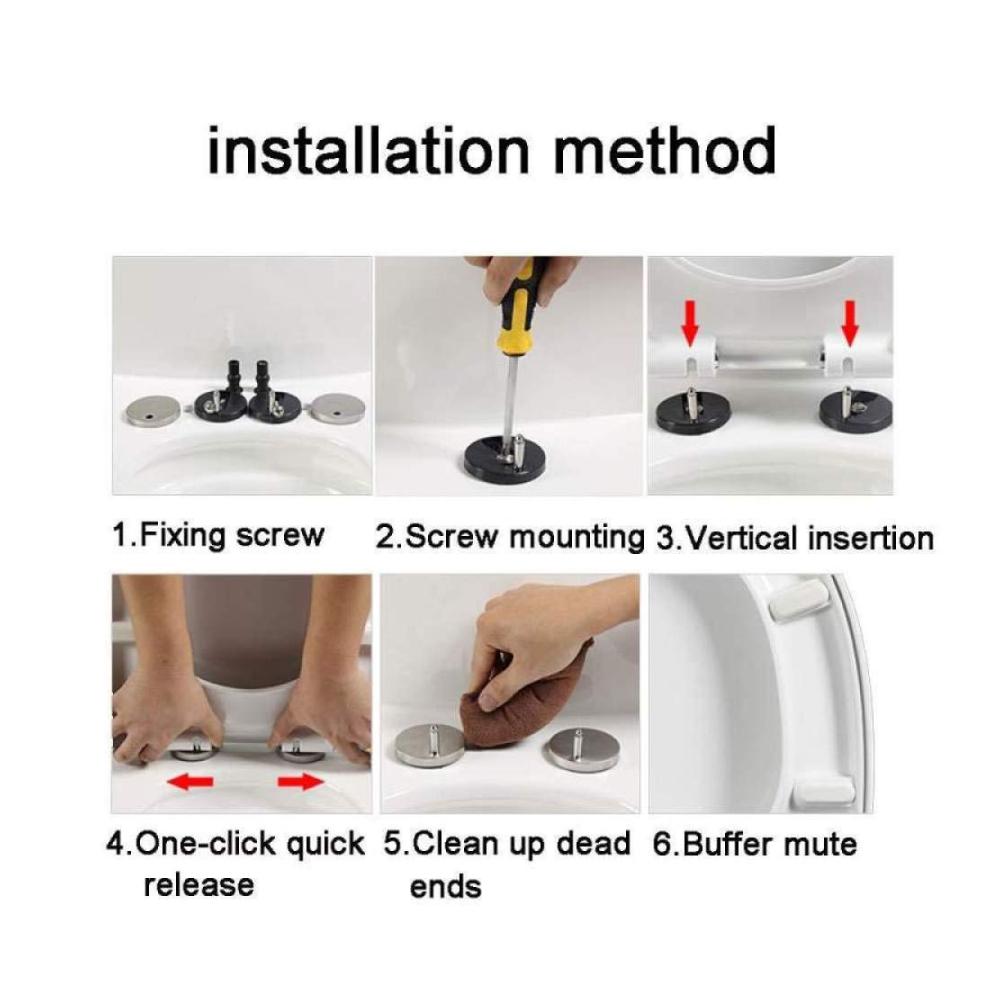 installation method

1.Fixing screw

2.Screw mounting

3.Vertical insertion

4.One-click quick release

5.Clean up dead ends

6.Buffer mute