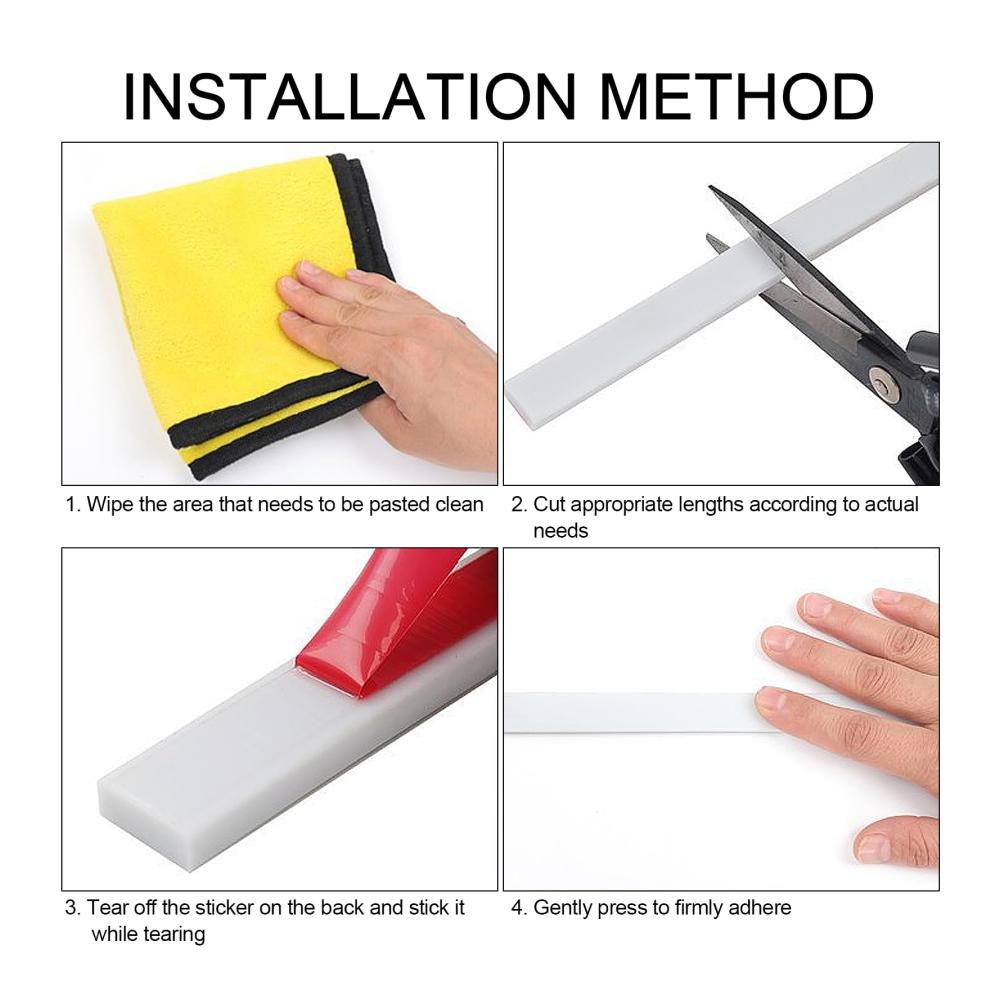 INSTALLATION METHOD

1. Wipe the area that needs to be pasted clean

2. Cut appropriate lengths according to actual needs

3. Tear off the sticker on the back and stick it while tearing

4. Gently press to firmly adhere