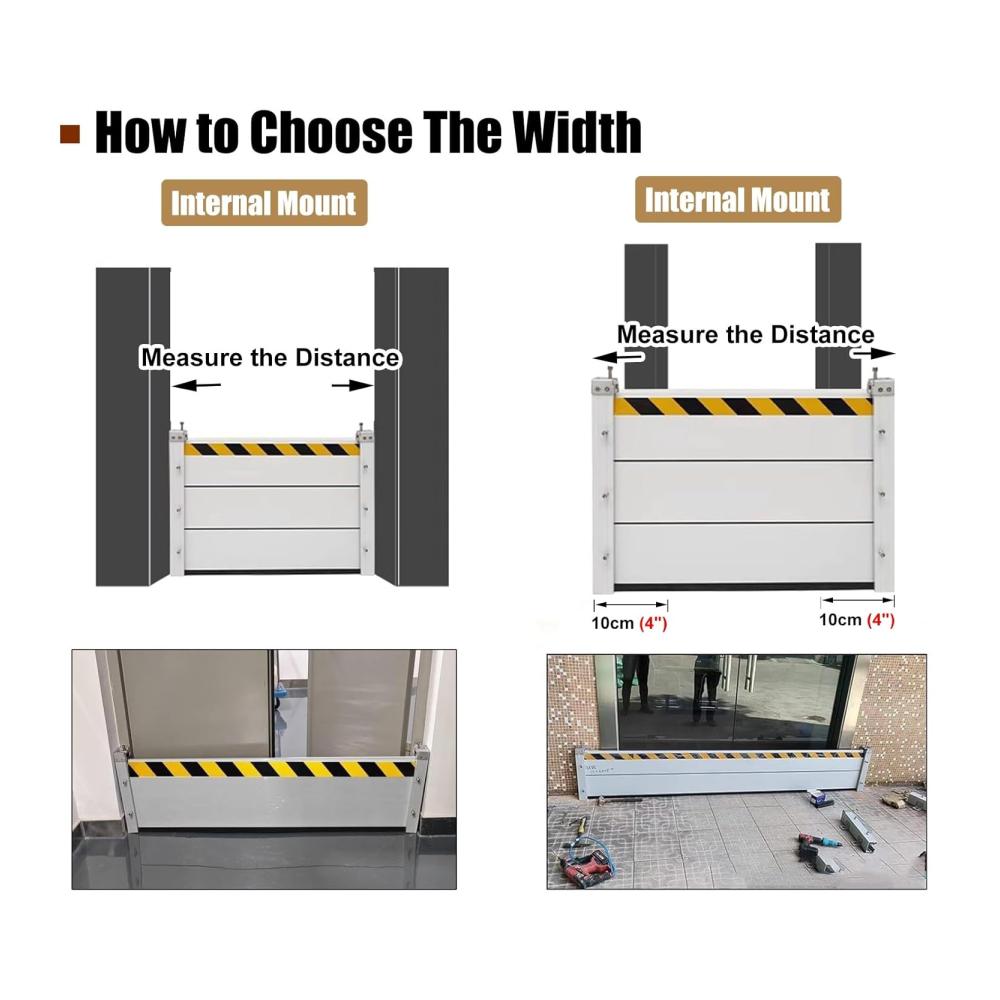 How to Choose The Width

Internal Mount

Measure the Distance

Internal Mount

Measure the Distance

10cm (4")

10cm (4")