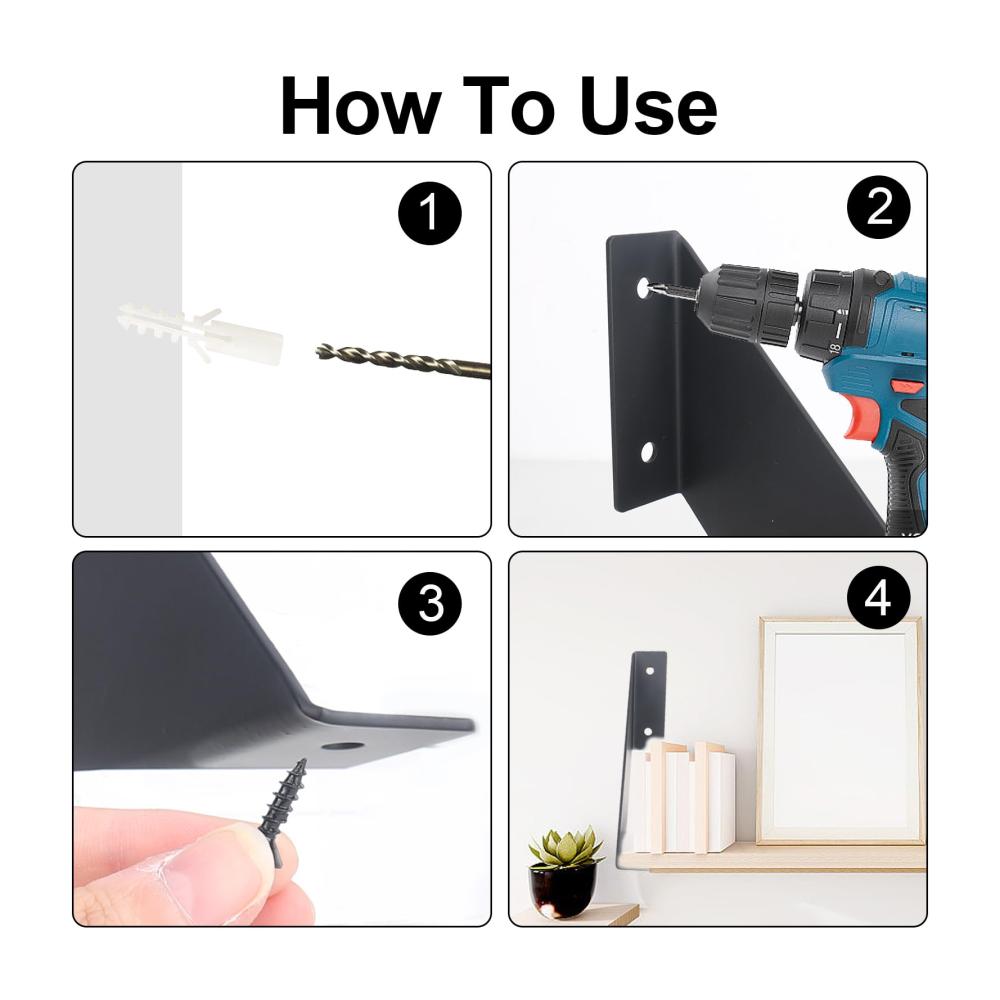 How To Use

1

2

18

3

4