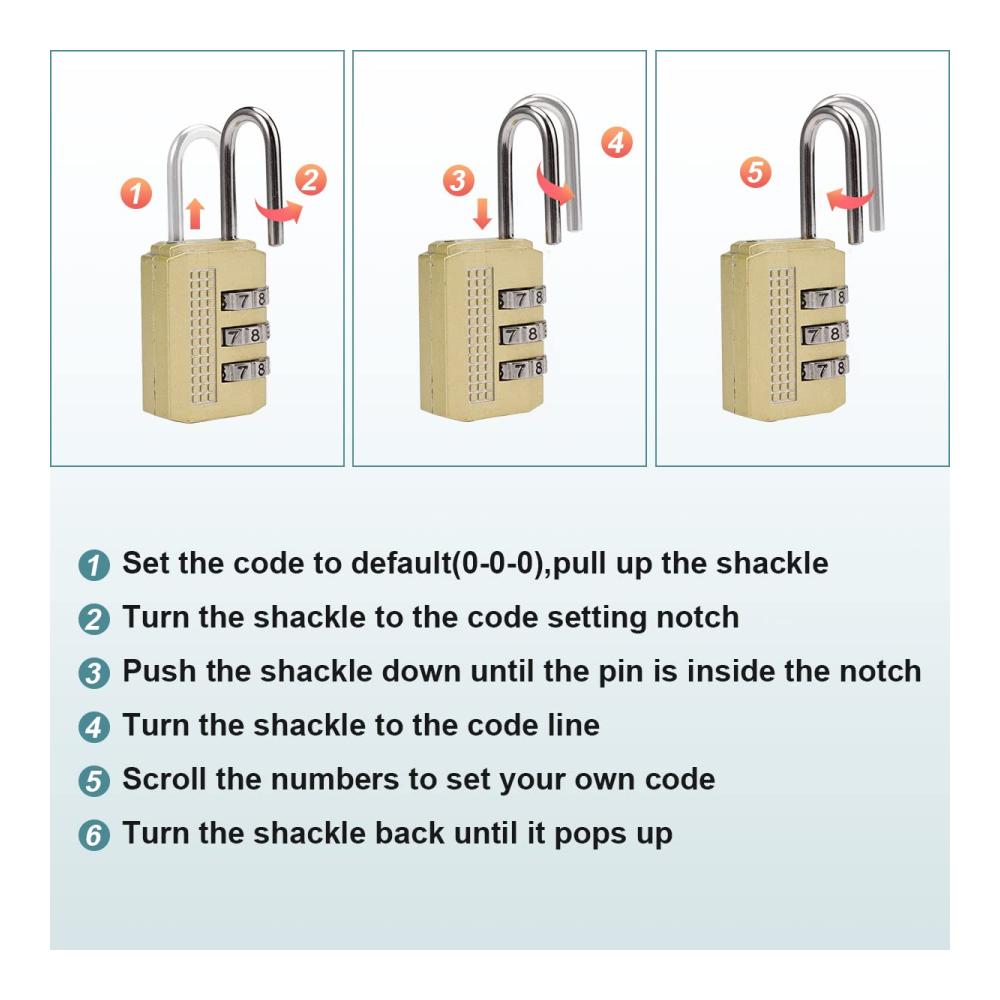 1 2

7 8
7 8
7 8

3 4

7 8
7 8
7 8

5

7 8
7 8
7 8

1 Set the code to default(0-0-0),pull up the shackle
2 Turn the shackle to the code setting notch
3 Push the shackle down until the pin is inside the notch
4 Turn the shackle to the code line
5 Scroll the numbers to set your own code
6 Turn the shackle back until it pops up