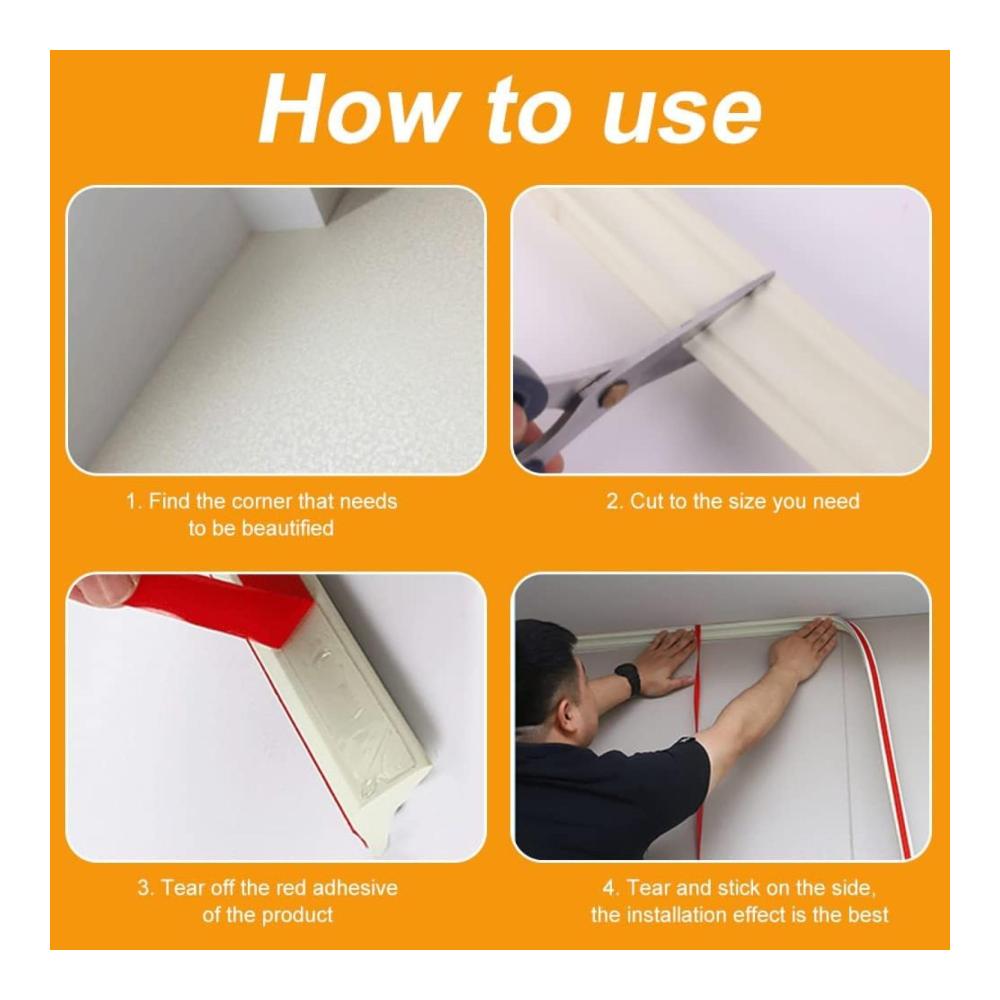 How to use

1. Find the corner that needs to be beautified

2. Cut to the size you need

3. Tear off the red adhesive of the product

4. Tear and stick on the side, the installation effect is the best