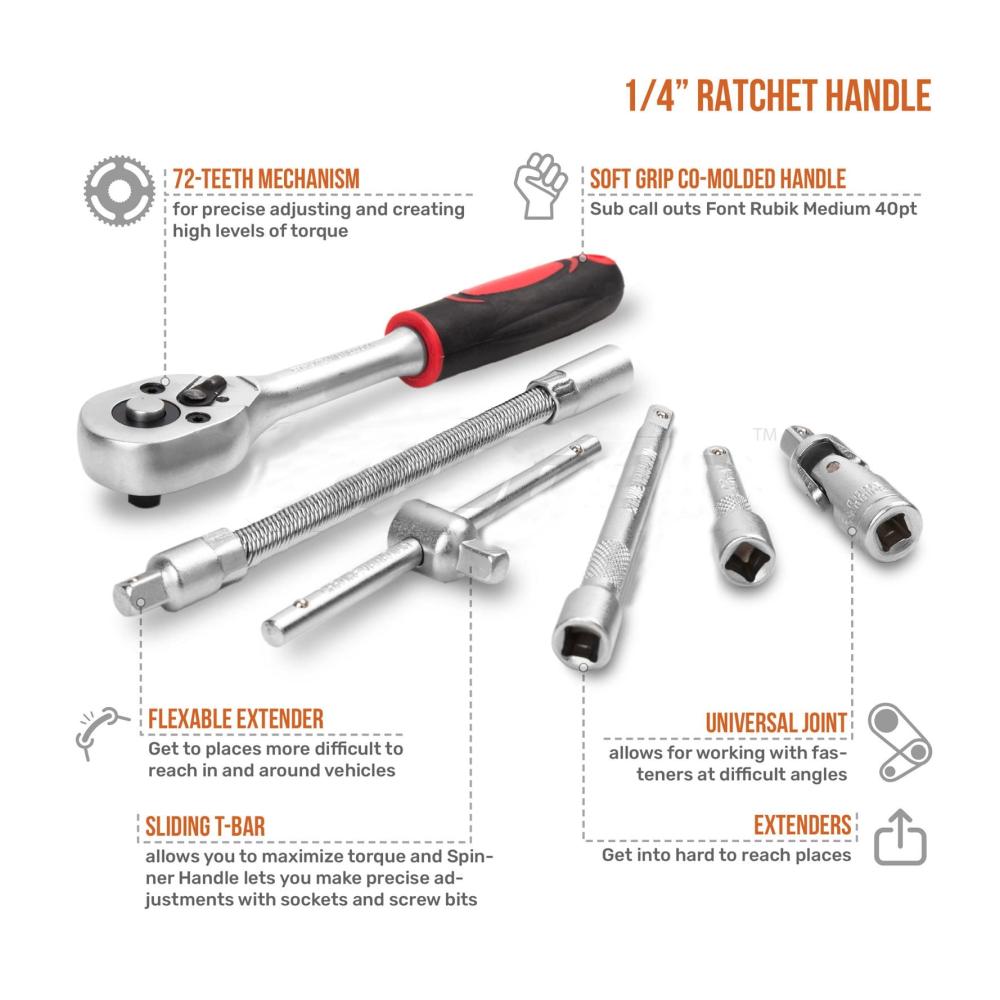 1/4" RATCHET HANDLE

72-TEETH MECHANISM
for precise adjusting and creating high levels of torque

SOFT GRIP CO-MOLDED HANDLE
Sub call outs Font Rubik Medium 40pt

™

FLEXABLE EXTENDER
Get to places more difficult to reach in and around vehicles

SLIDING T-BAR
allows you to maximize torque and Spinner Handle lets you make precise adjustments with sockets and screw bits

UNIVERSAL JOINT
allows for working with fasteners at difficult angles

EXTENDERS
Get into hard to reach places