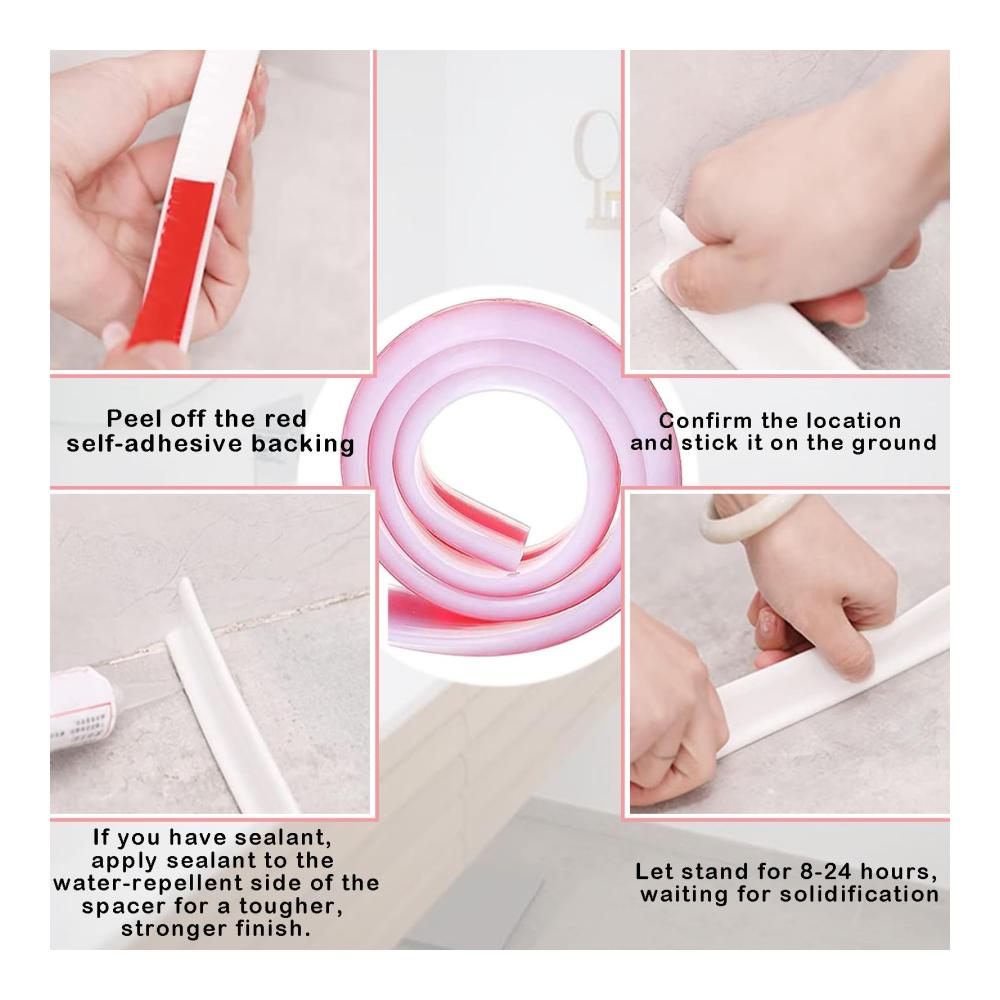 Peel off the red self-adhesive backing

Confirm the location and stick it on the ground

If you have sealant, apply sealant to the water-repellent side of the spacer for a tougher, stronger finish.

Let stand for 8-24 hours, waiting for solidification