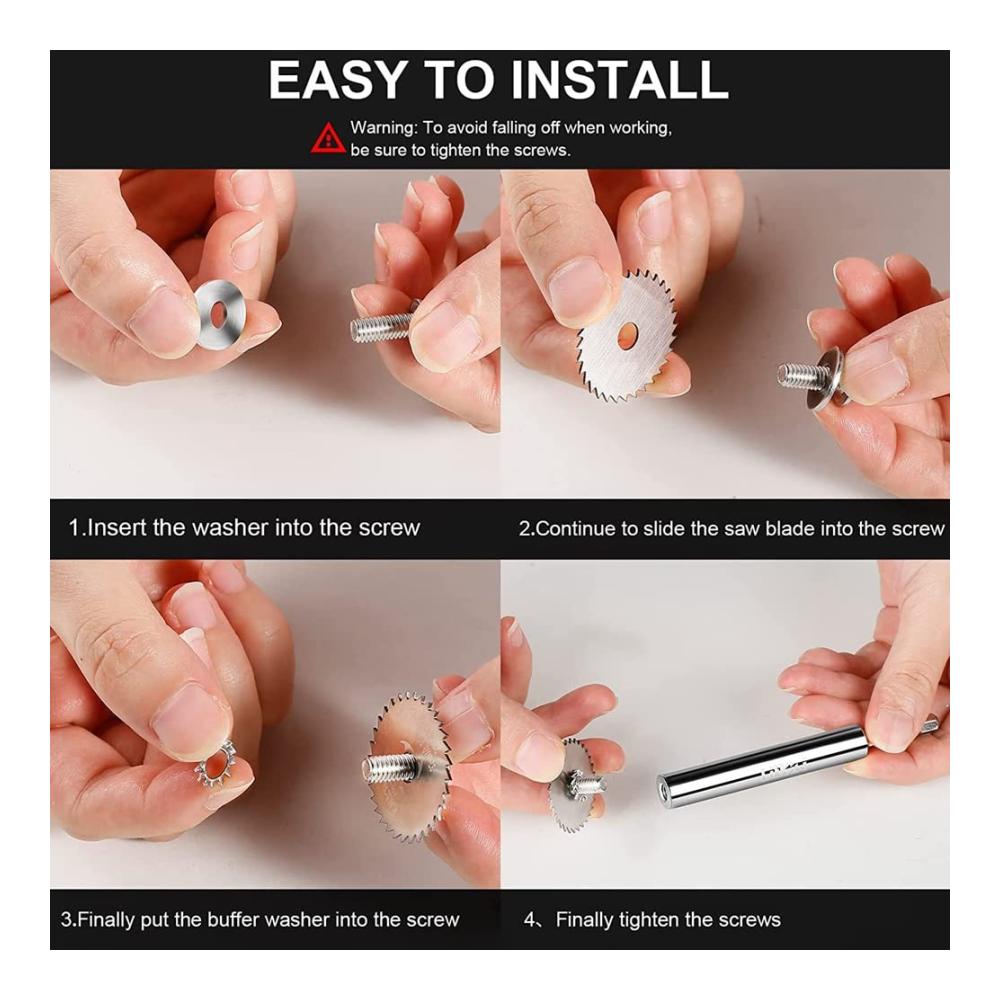 EASY TO INSTALL

Warning: To avoid falling off when working, be sure to tighten the screws.

1.Insert the washer into the screw

2.Continue to slide the saw blade into the screw

3.Finally put the buffer washer into the screw

4、Finally tighten the screws