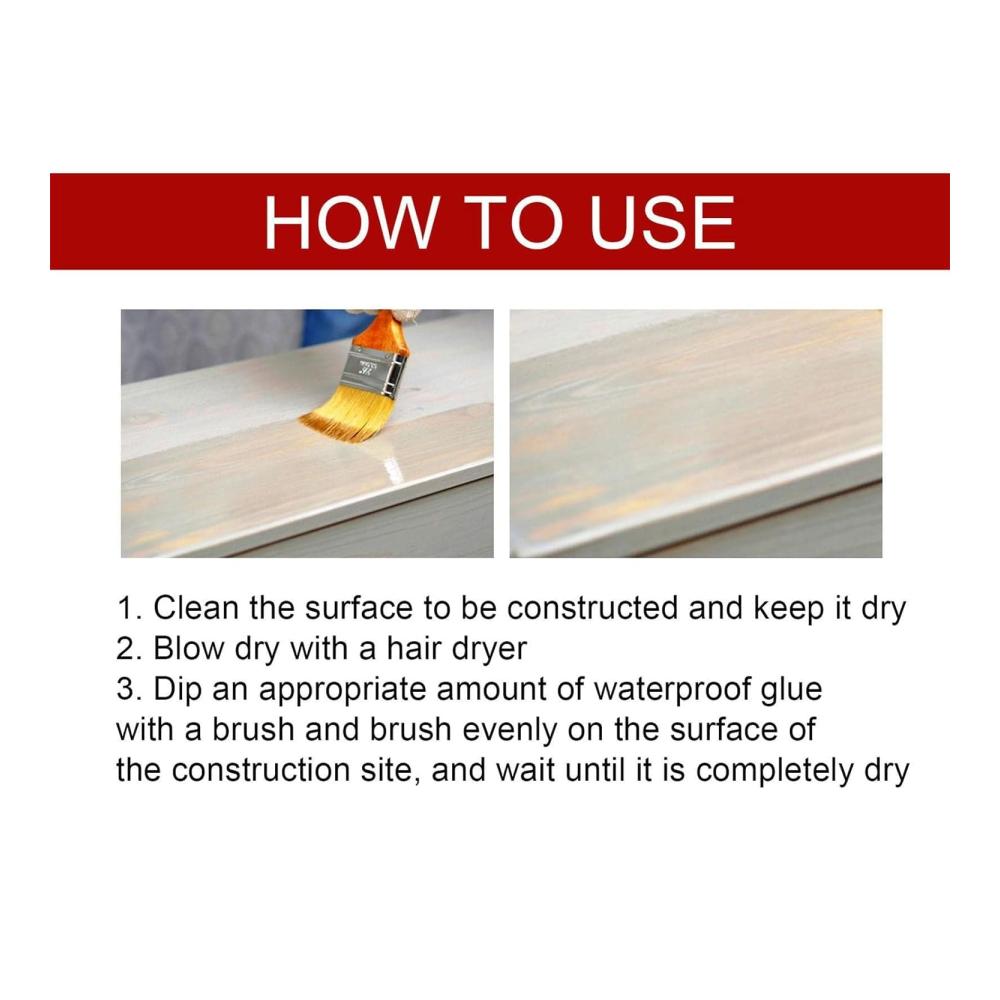 HOW TO USE

1. Clean the surface to be constructed and keep it dry
2. Blow dry with a hair dryer
3. Dip an appropriate amount of waterproof glue with a brush and brush evenly on the surface of the construction site, and wait until it is completely dry