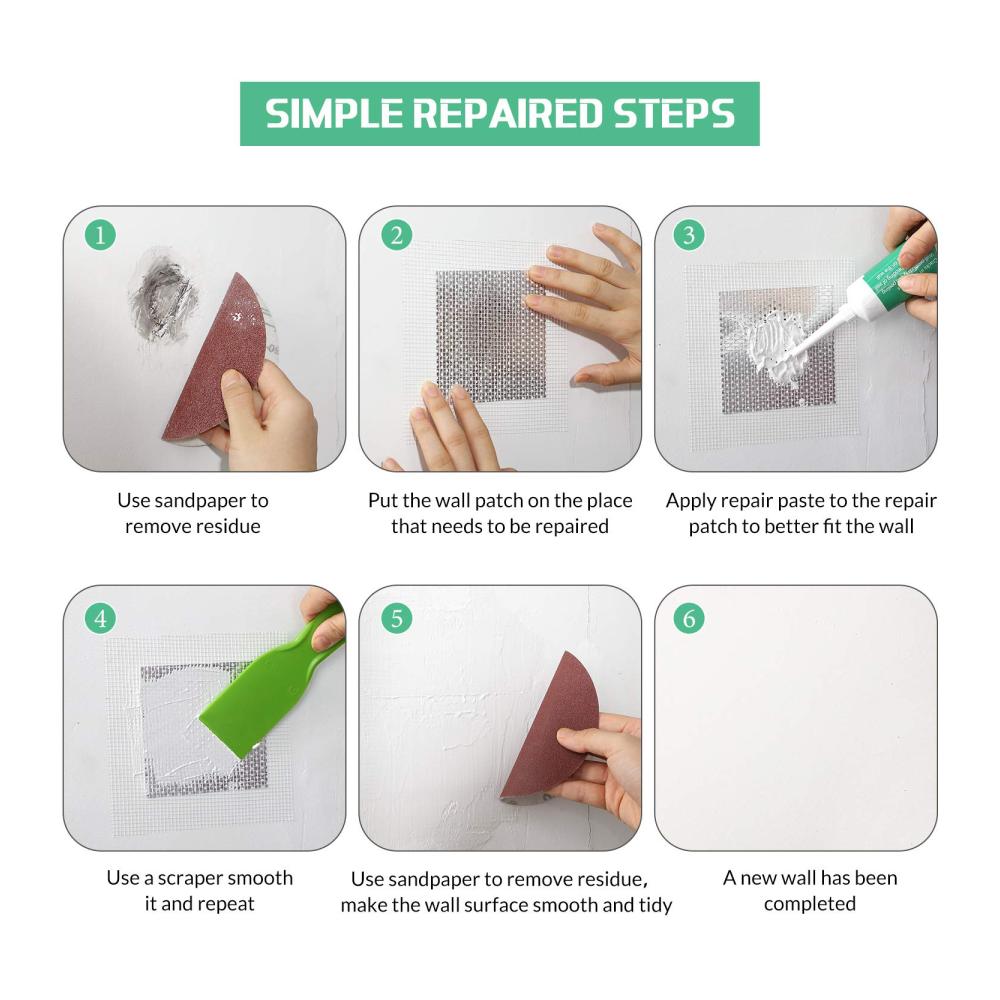 SIMPLE REPAIRED STEPS

1

Use sandpaper to remove residue

2

Put the wall patch on the place that needs to be repaired

3

Apply repair paste to the repair patch to better fit the wall

4

Use a scraper smooth it and repeat

5

Use sandpaper to remove residue, make the wall surface smooth and tidy

6

A new wall has been completed