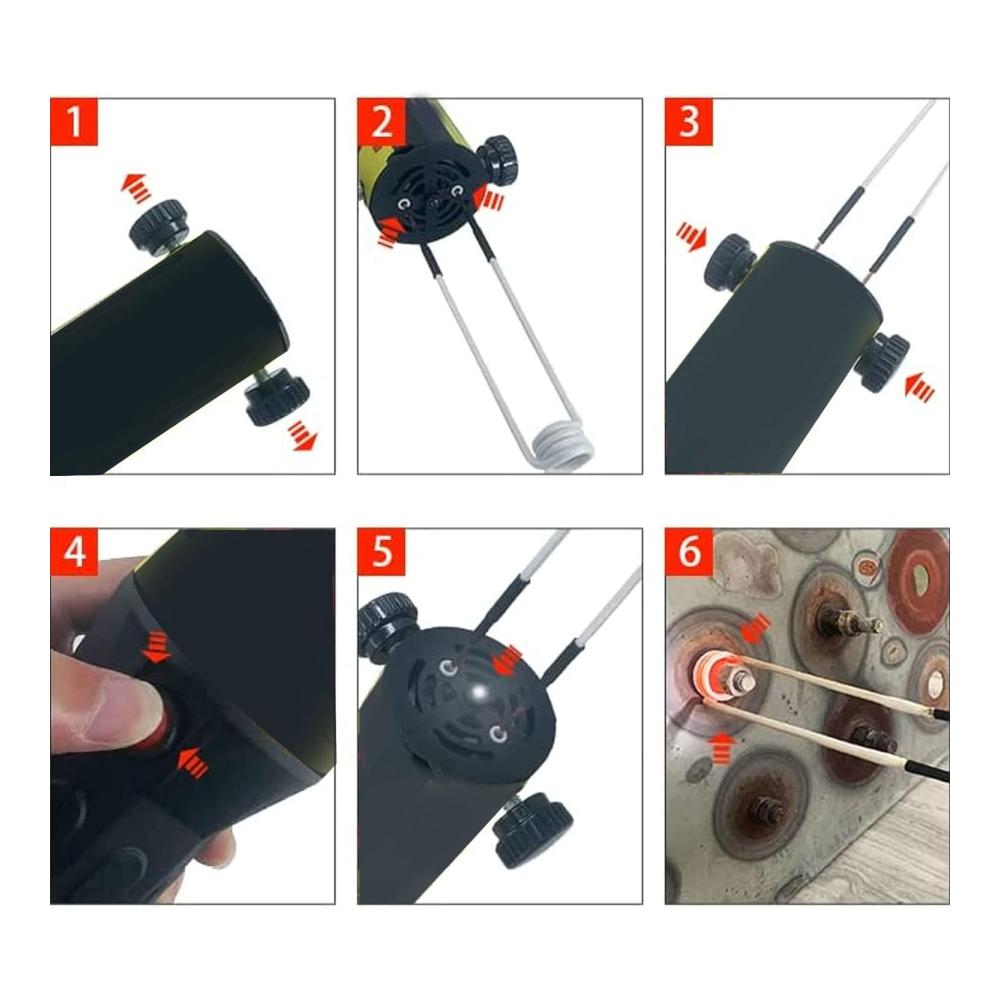 1

2

3

4

5

6